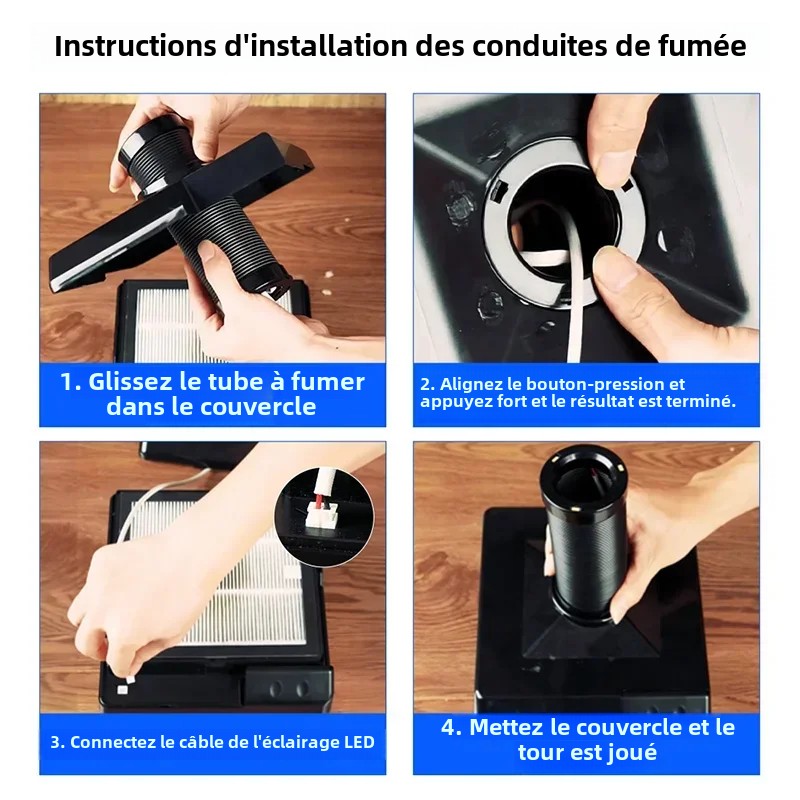 Instructions d'installation des conduites de fumée

1. Glissez le tube à fumer dans le couvercle

2. Alignez le bouton-pression et appuyez fort et le résultat est terminé.

3. Connectez le câble de l'éclairage LED

4. Mettez le couvercle et le tour est joué