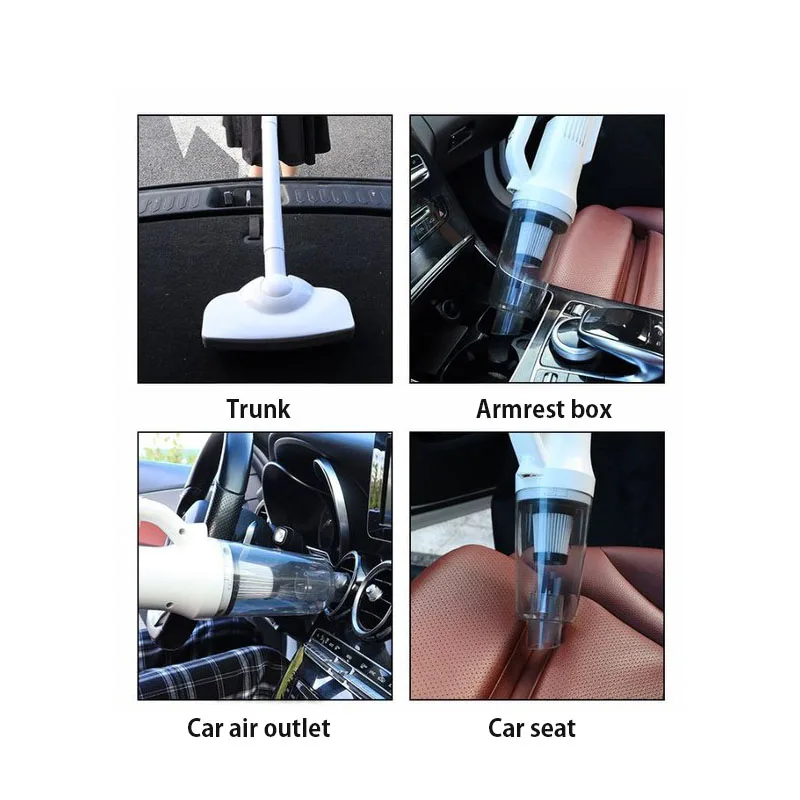 Trunk

Armrest box

Car air outlet

Car seat