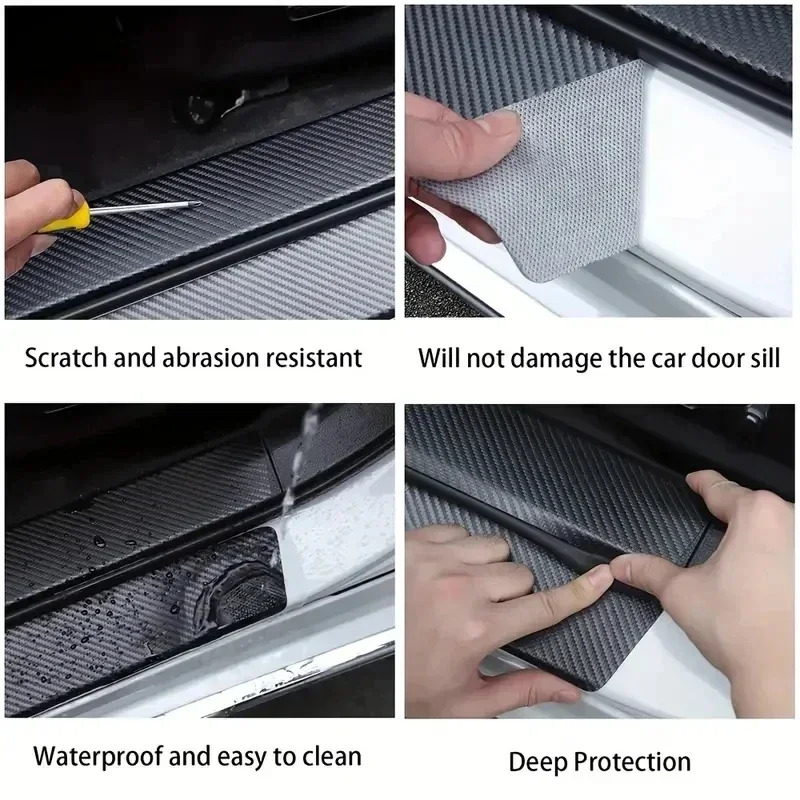 Scratch and abrasion resistant

Will not damage the car door sill

Waterproof and easy to clean

Deep Protection