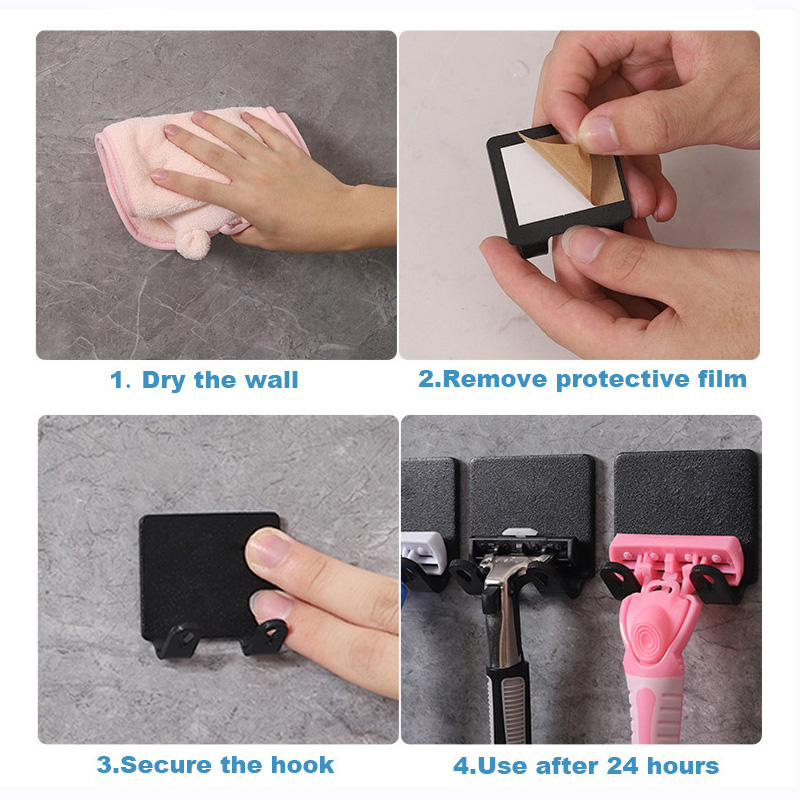 1. Dry the wall

2.Remove protective film

3.Secure the hook

4.Use after 24 hours