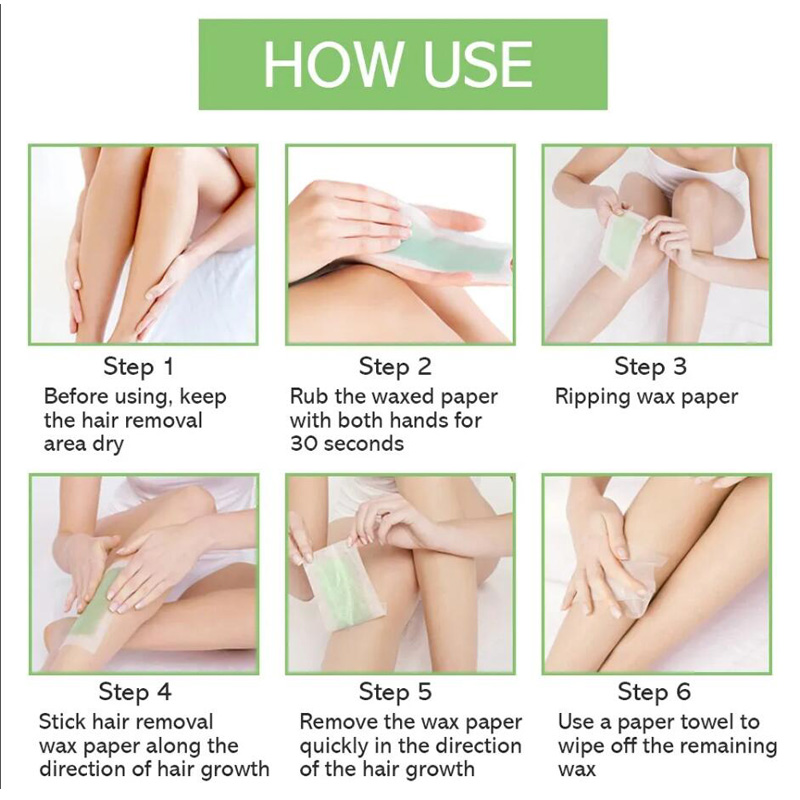 HOW USE

Step 1
Before using, keep the hair removal area dry

Step 2
Rub the waxed paper with both hands for 30 seconds

Step 3
Ripping wax paper

Step 4
Stick hair removal wax paper along the direction of hair growth

Step 5
Remove the wax paper quickly in the direction of the hair growth

Step 6
Use a paper towel to wipe off the remaining wax