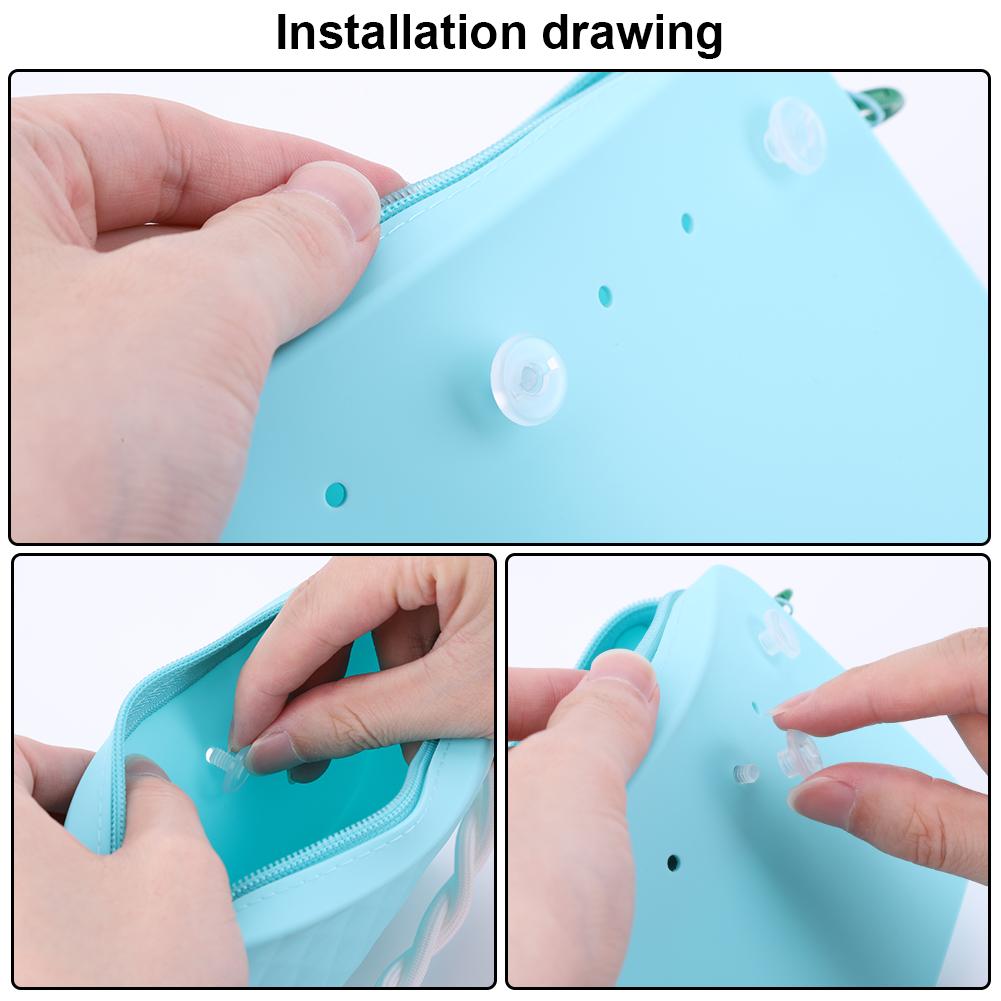 Installation drawing