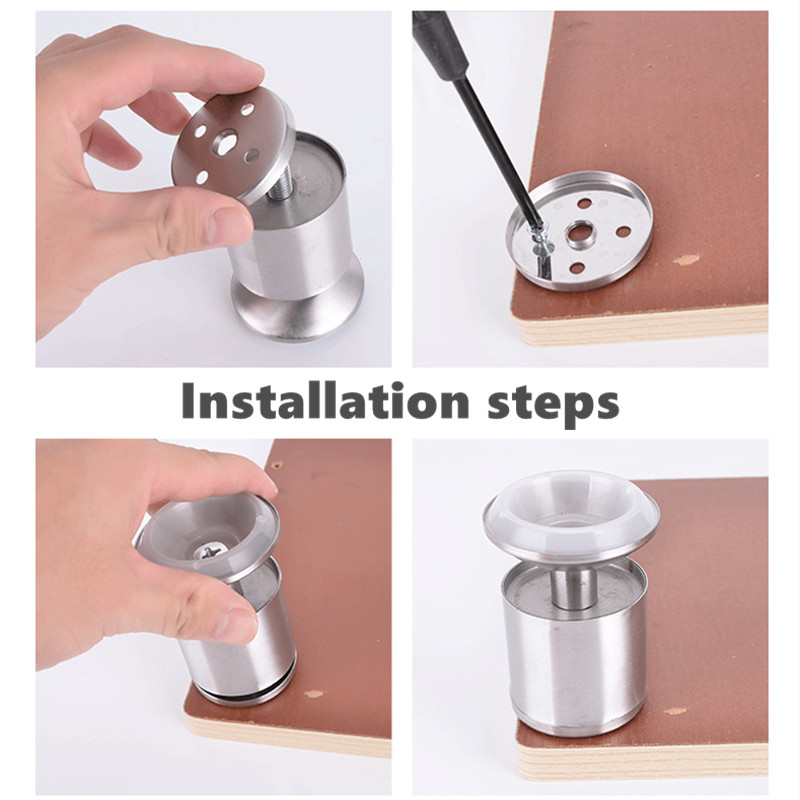 Installation steps