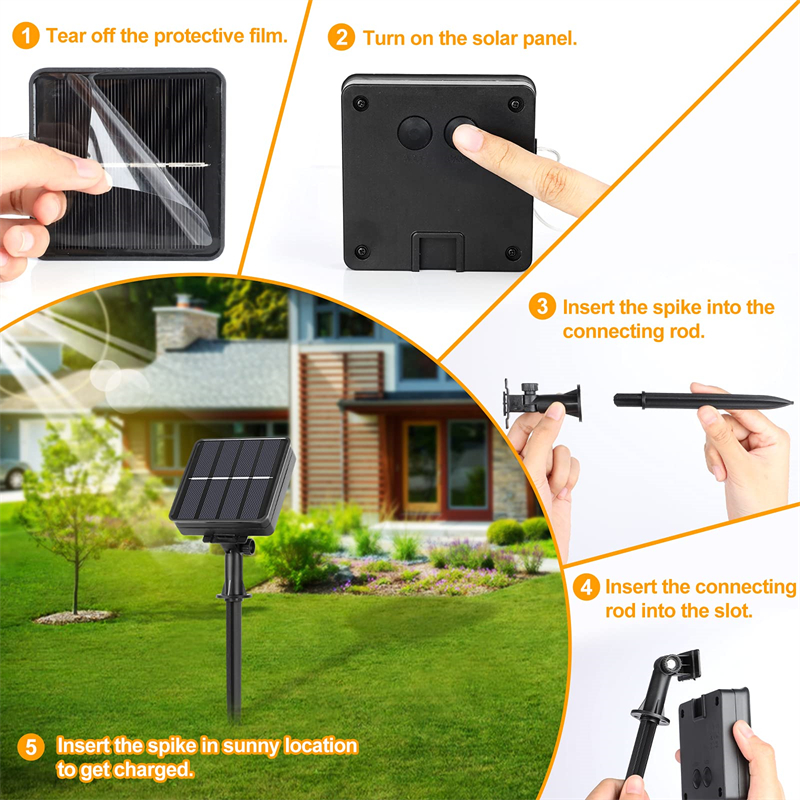 1 Tear off the protective film.

2 Turn on the solar panel.

3 Insert the spike into the connecting rod.

4 Insert the connecting rod into the slot.

5 Insert the spike in sunny location to get charged.