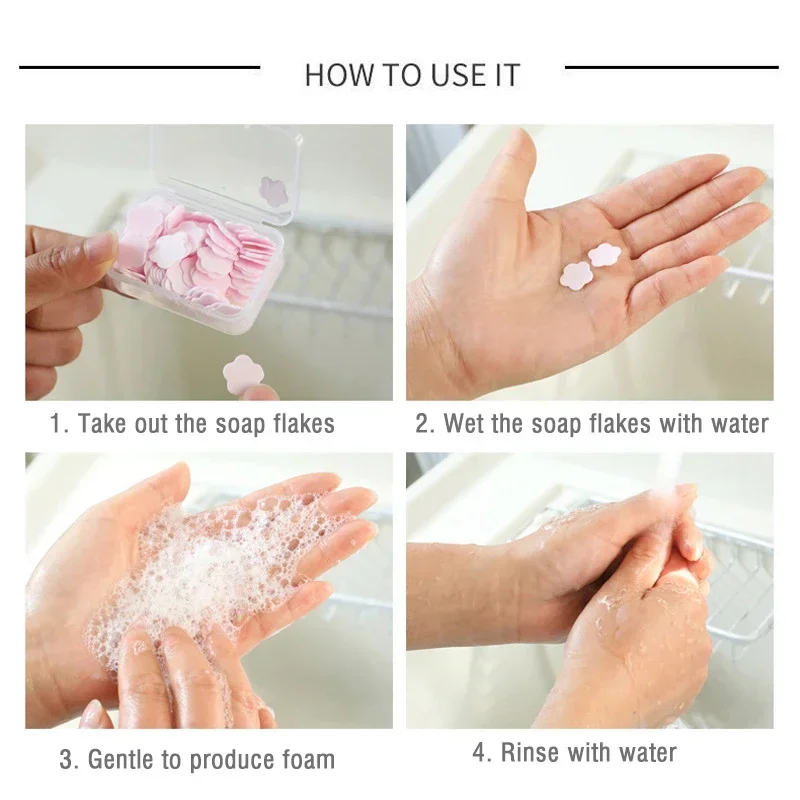 HOW TO USE IT

1. Take out the soap flakes

2. Wet the soap flakes with water

3. Gentle to produce foam

4. Rinse with water