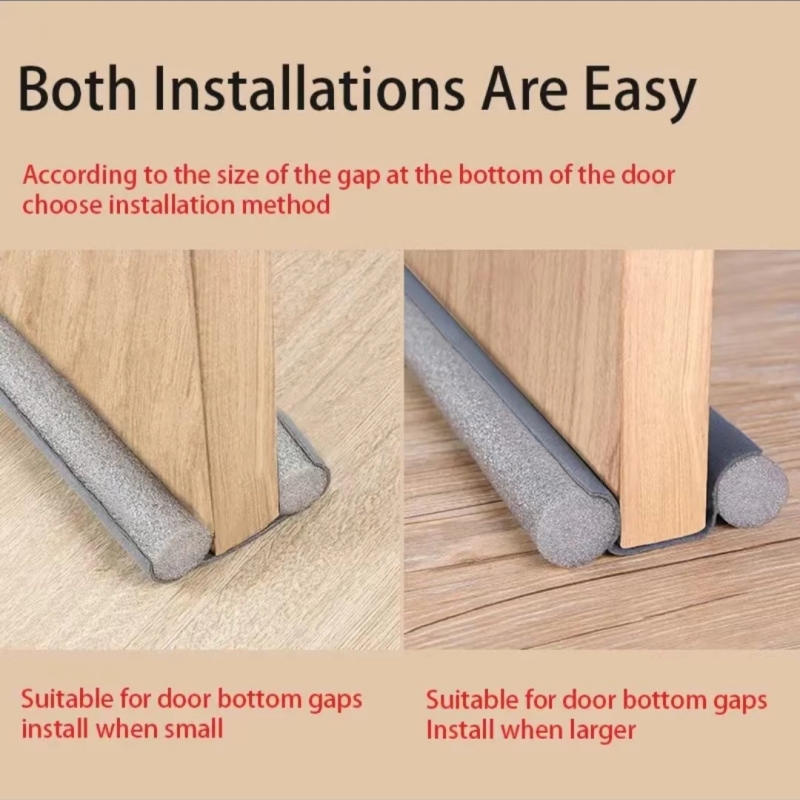 Both Installations Are Easy

According to the size of the gap at the bottom of the door choose installation method

Suitable for door bottom gaps install when small

Suitable for door bottom gaps Install when larger