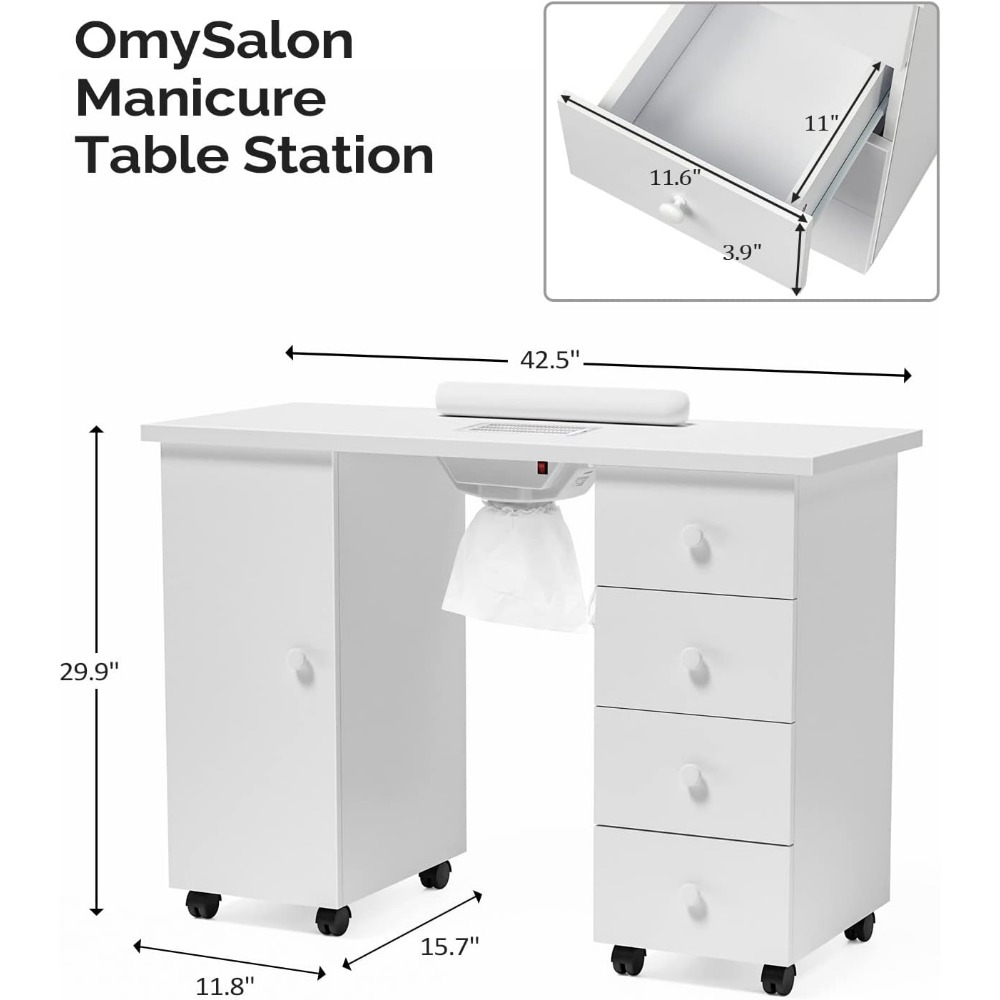 OmySalon Manicure Table Station

11"
11.6"
3.9"

42.5"

29.9"

15.7"
11.8"