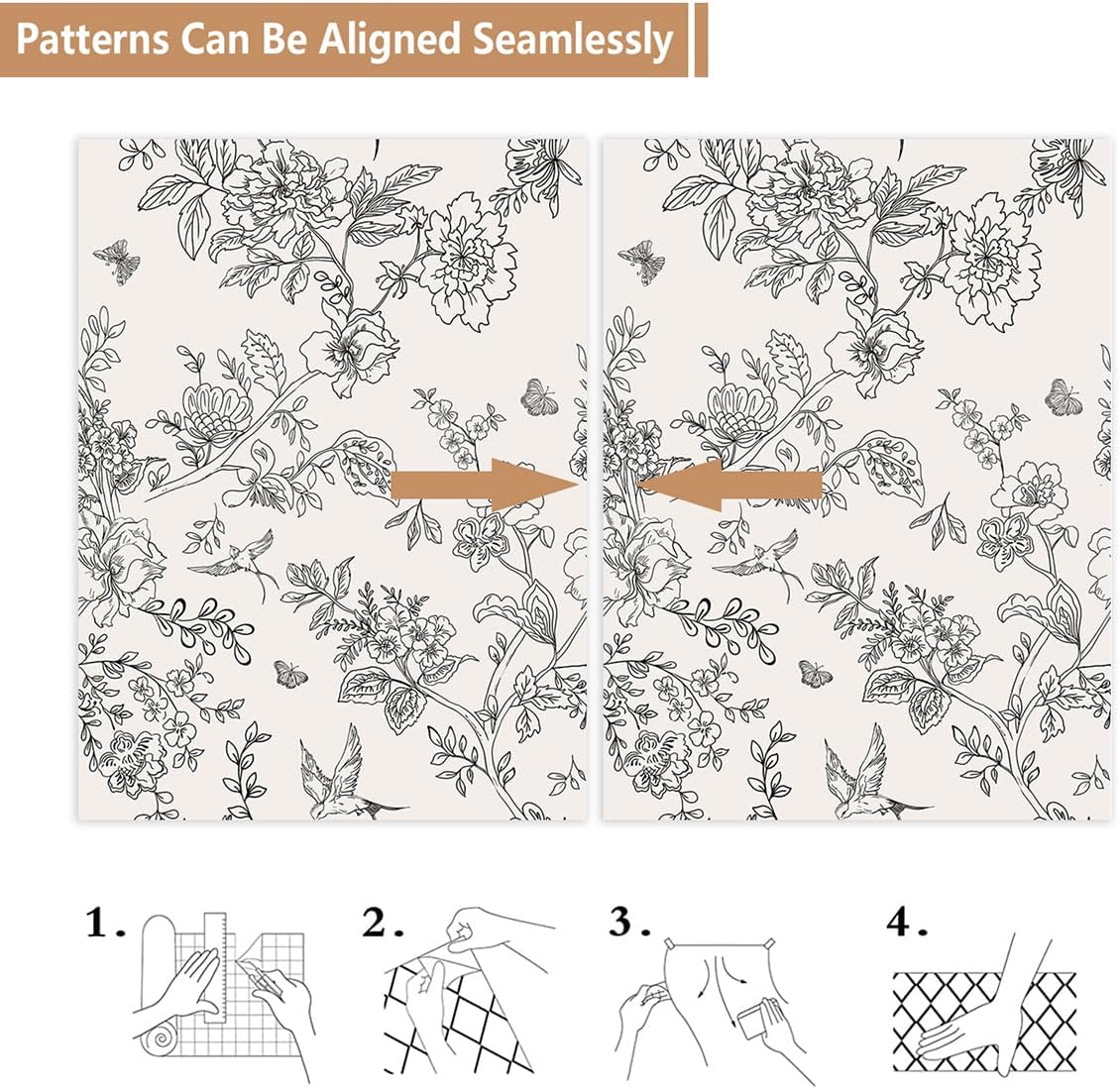 Patterns Can Be Aligned Seamlessly

1.

2.

3.

4.