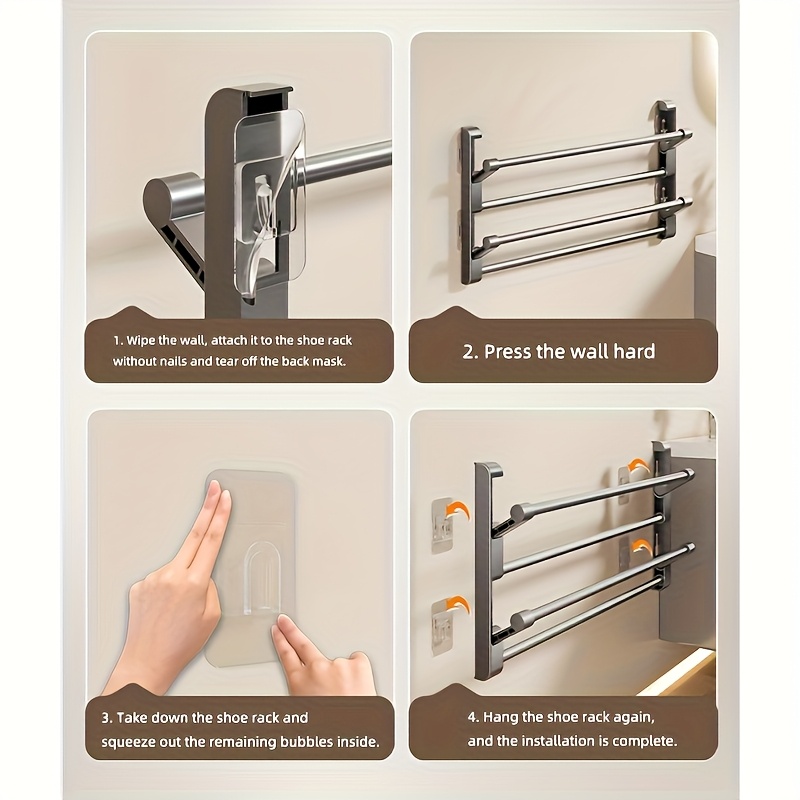 1. Wipe the wall, attach it to the shoe rack without nails and tear off the back mask.

2. Press the wall hard

3. Take down the shoe rack and squeeze out the remaining bubbles inside.

4. Hang the shoe rack again, and the installation is complete.