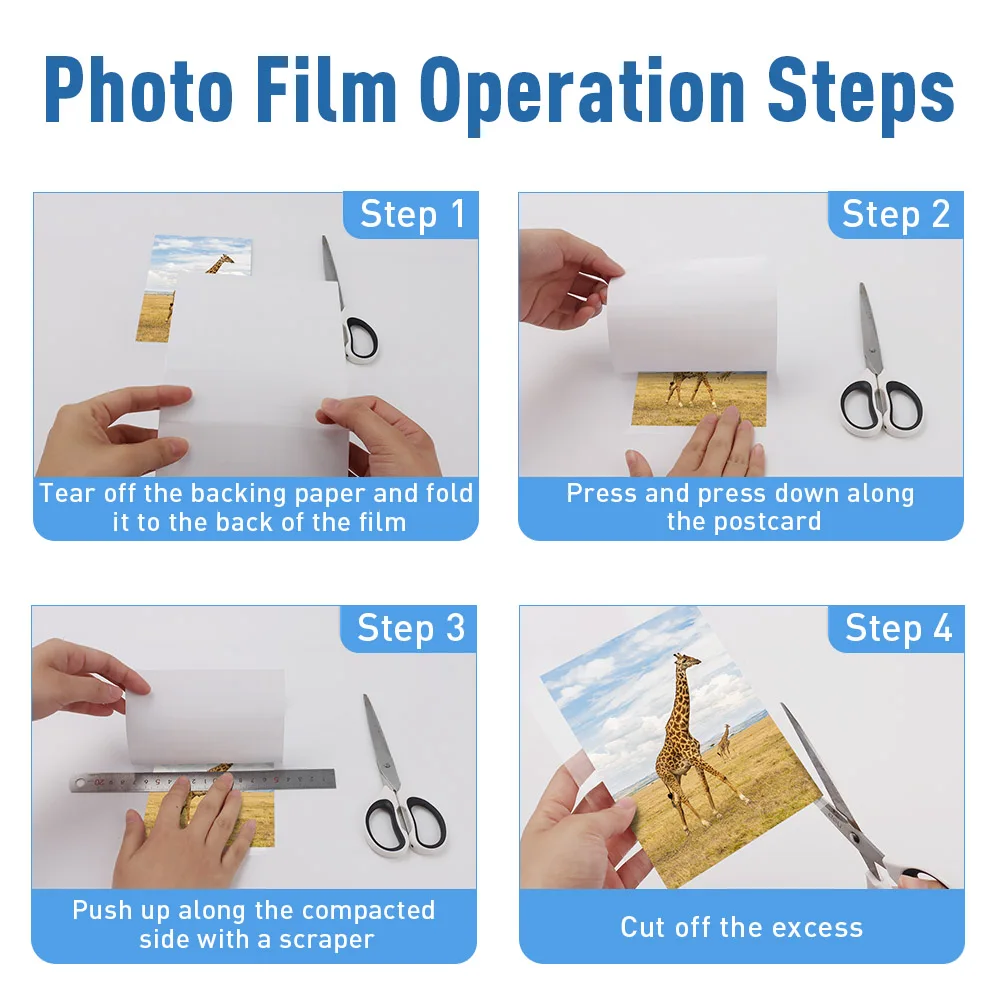 Photo Film Operation Steps

Step 1

Tear off the backing paper and fold it to the back of the film

Step 2

Press and press down along the postcard

Step 3

Push up along the compacted side with a scraper

Step 4

Cut off the excess