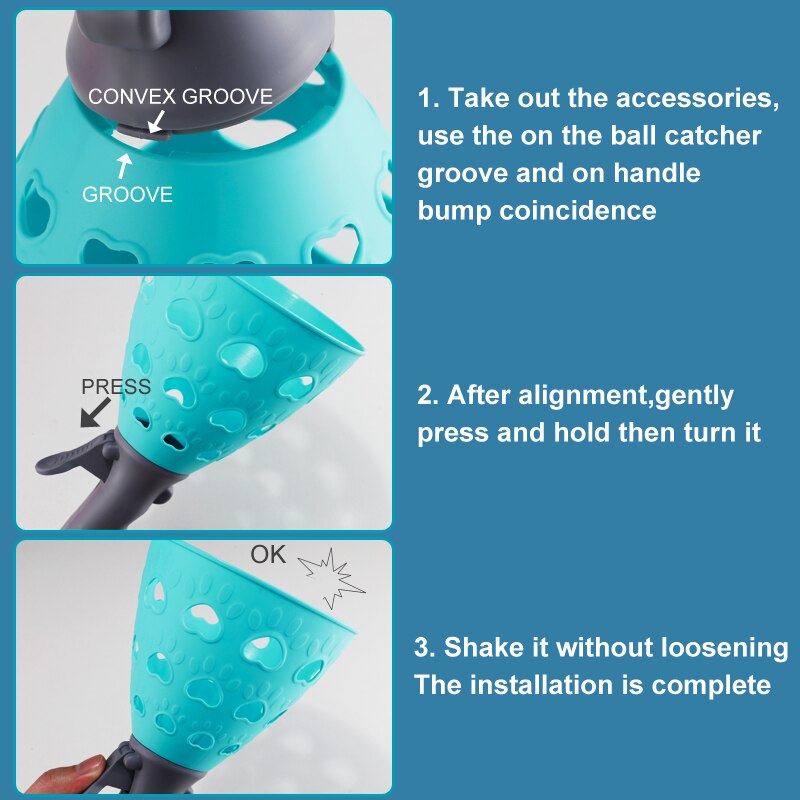 CONVEX GROOVE

GROOVE

1. Take out the accessories, use the on the ball catcher groove and on handle bump coincidence

PRESS

2. After alignment,gently press and hold then turn it

OK

3. Shake it without loosening The installation is complete