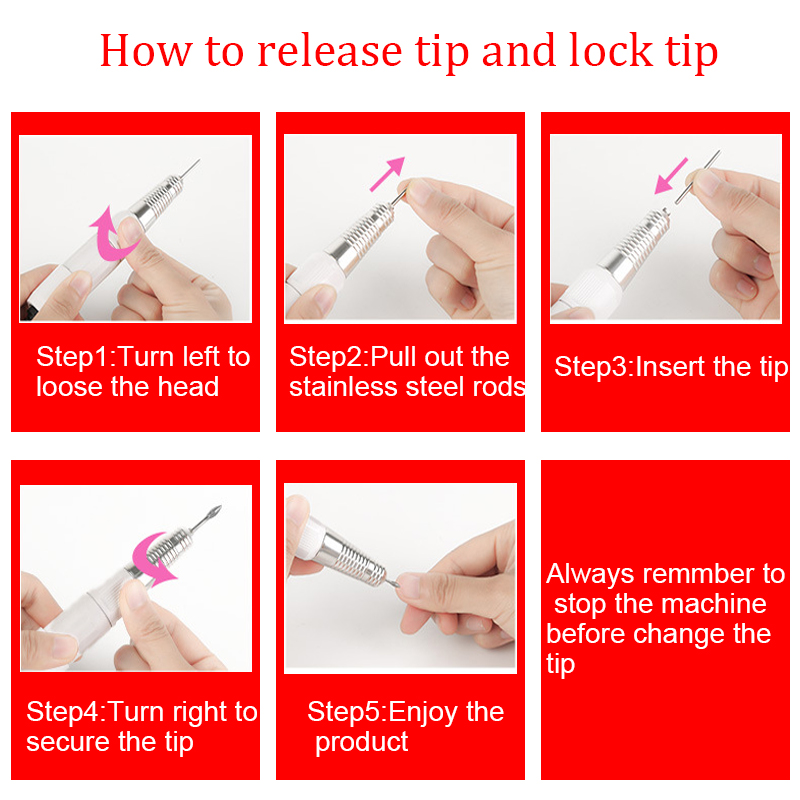 How to release tip and lock tip

Step1:Turn left to loose the head

Step2:Pull out the stainless steel rods

Step3:Insert the tip

Step4:Turn right to secure the tip

Step5:Enjoy the product

Always remmber to stop the machine before change the tip