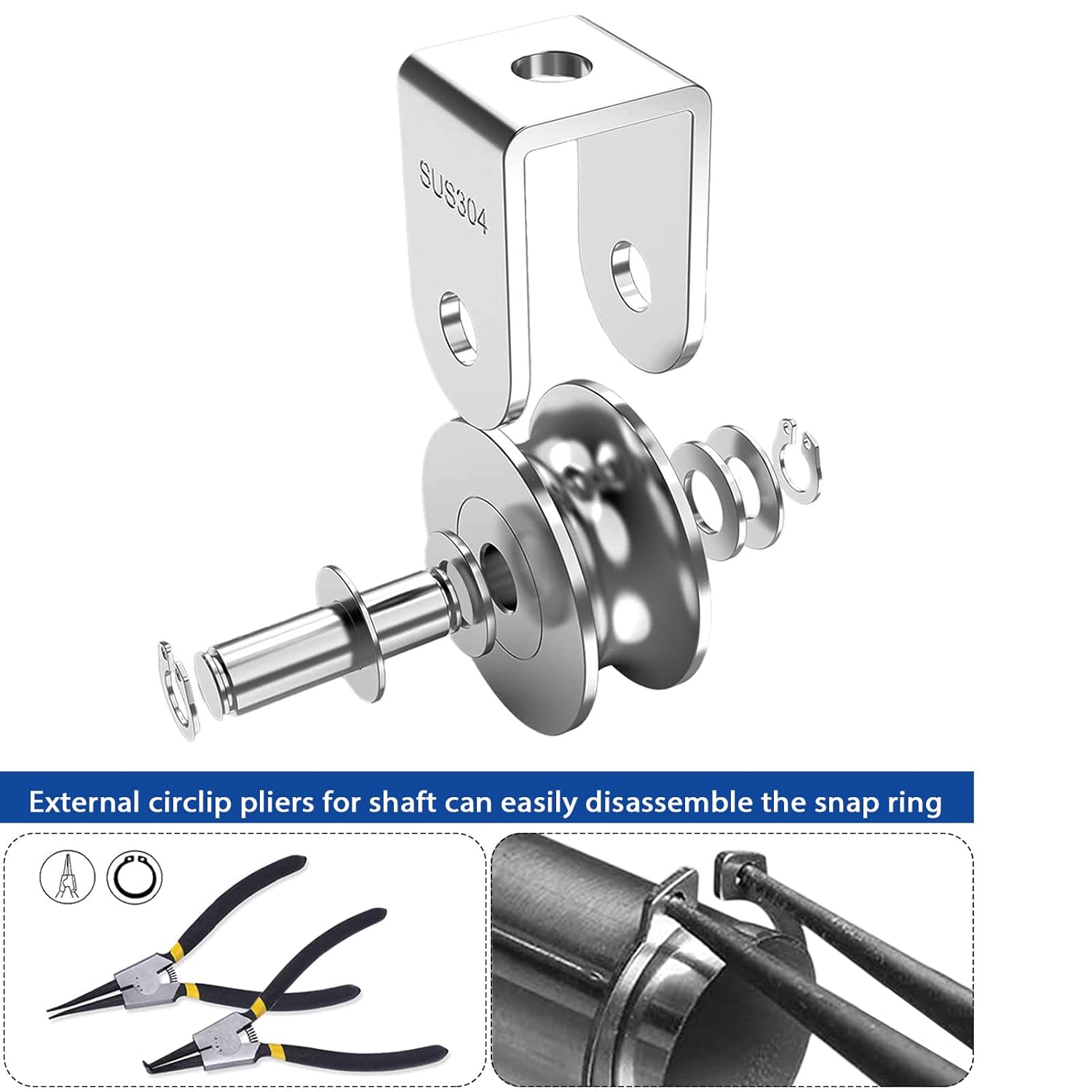 SUS304

External circlip pliers for shaft can easily disassemble the snap ring