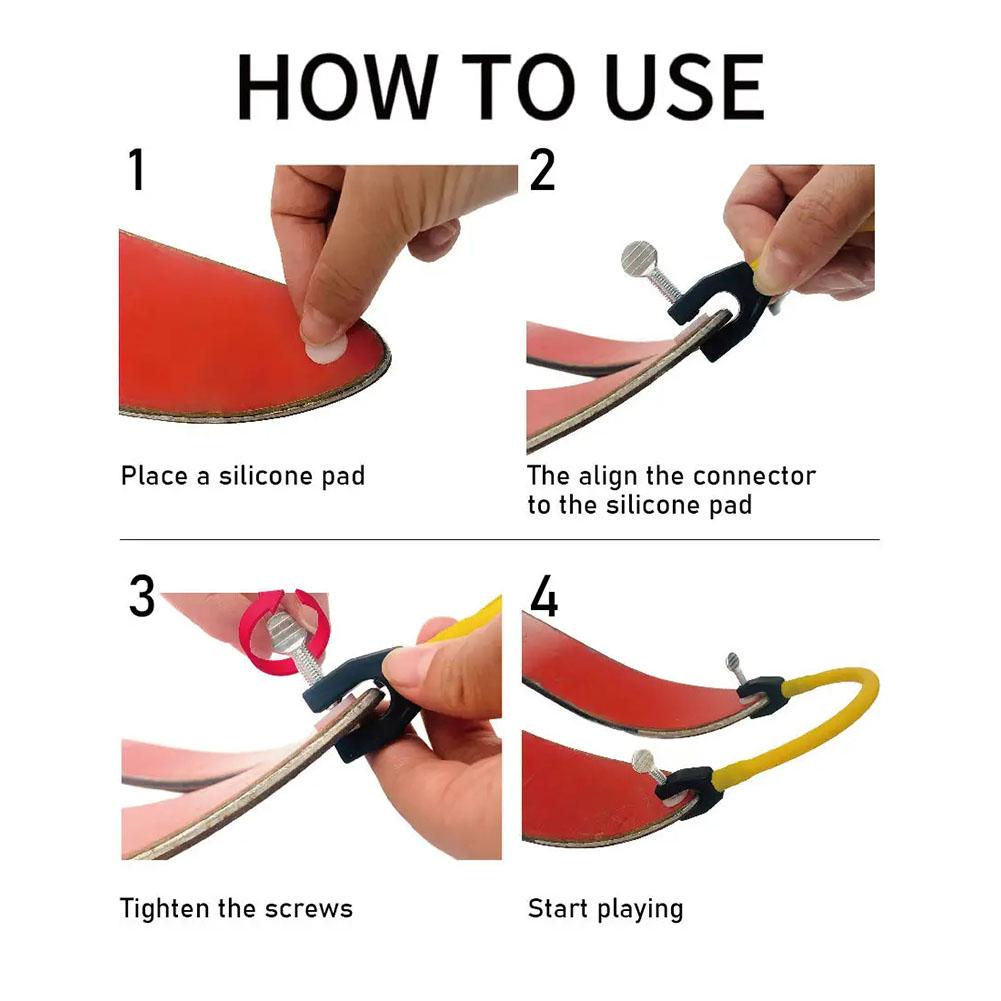 HOW TO USE

1

Place a silicone pad

2

The align the connector to the silicone pad

3

Tighten the screws

4

Start playing