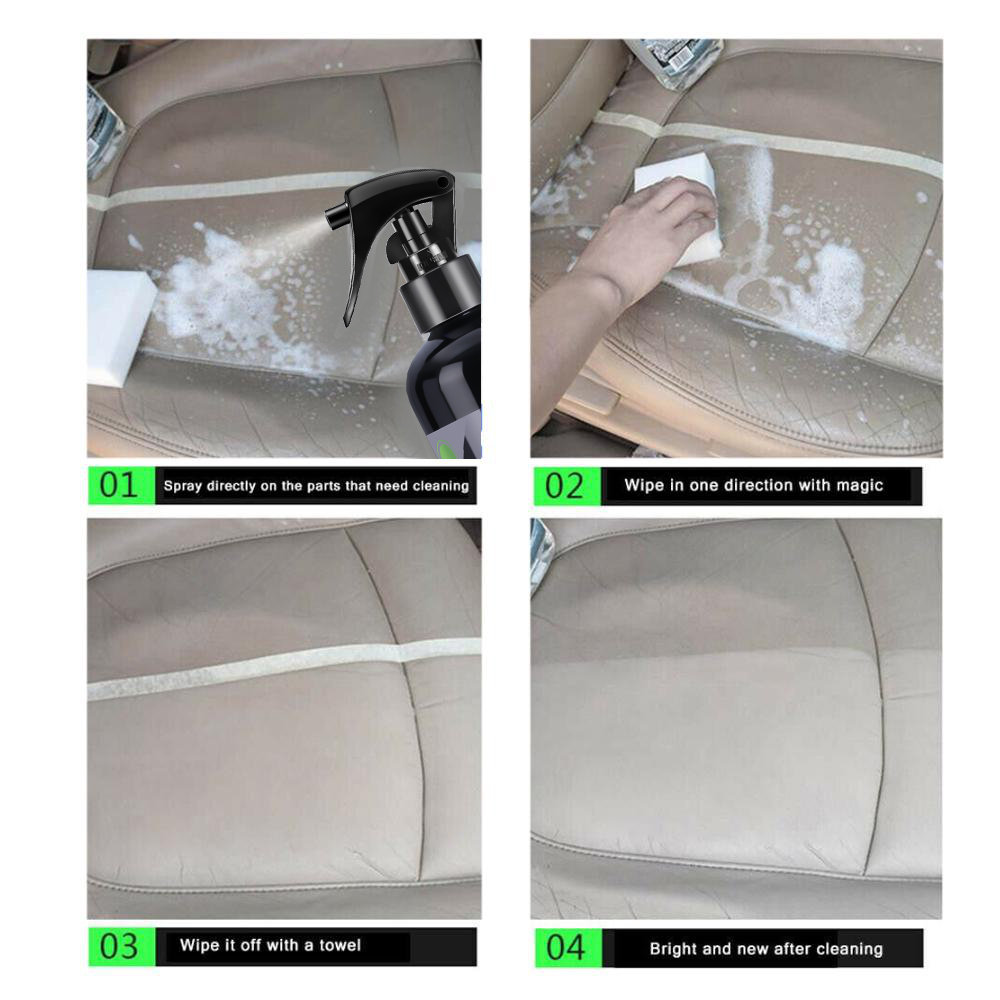 01 Spray directly on the parts that need cleaning

02 Wipe in one direction with magic

03 Wipe it off with a towel

04 Bright and new after cleaning