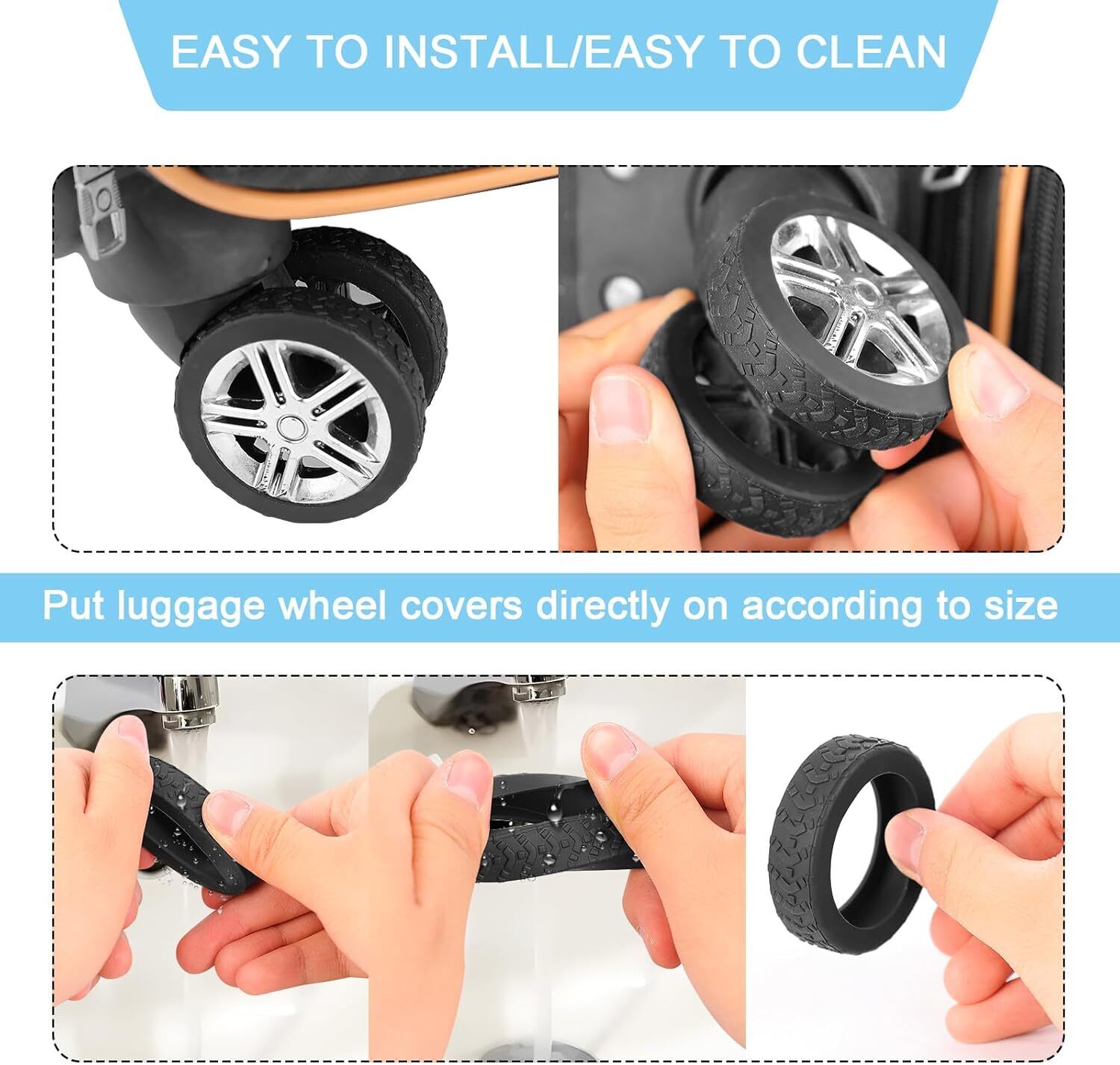 EASY TO INSTALL/EASY TO CLEAN

Put luggage wheel covers directly on according to size