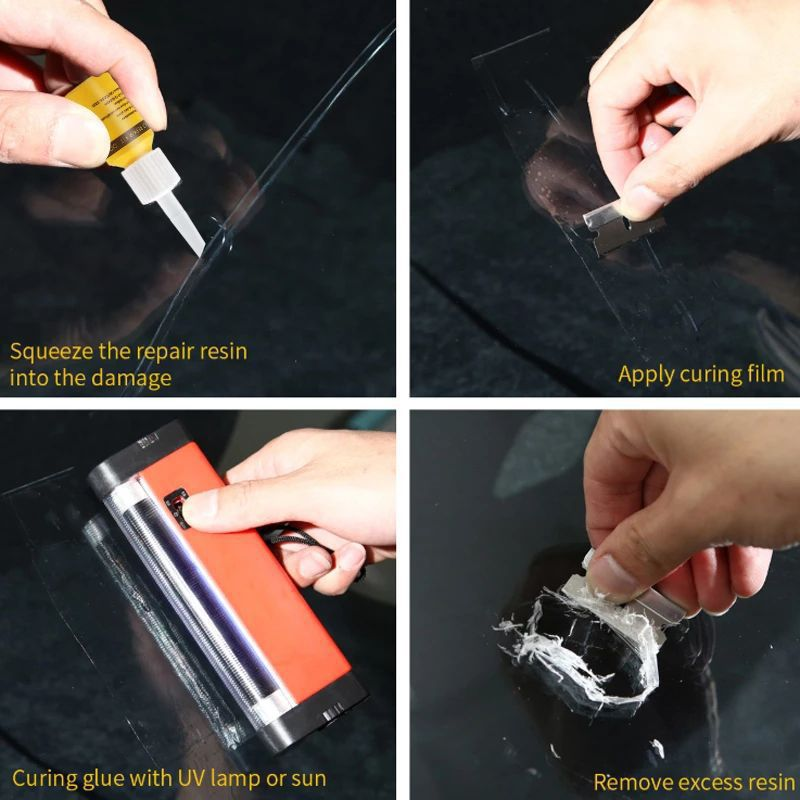 Squeeze the repair resin into the damage

Apply curing film

Curing glue with UV lamp or sun

Remove excess resin