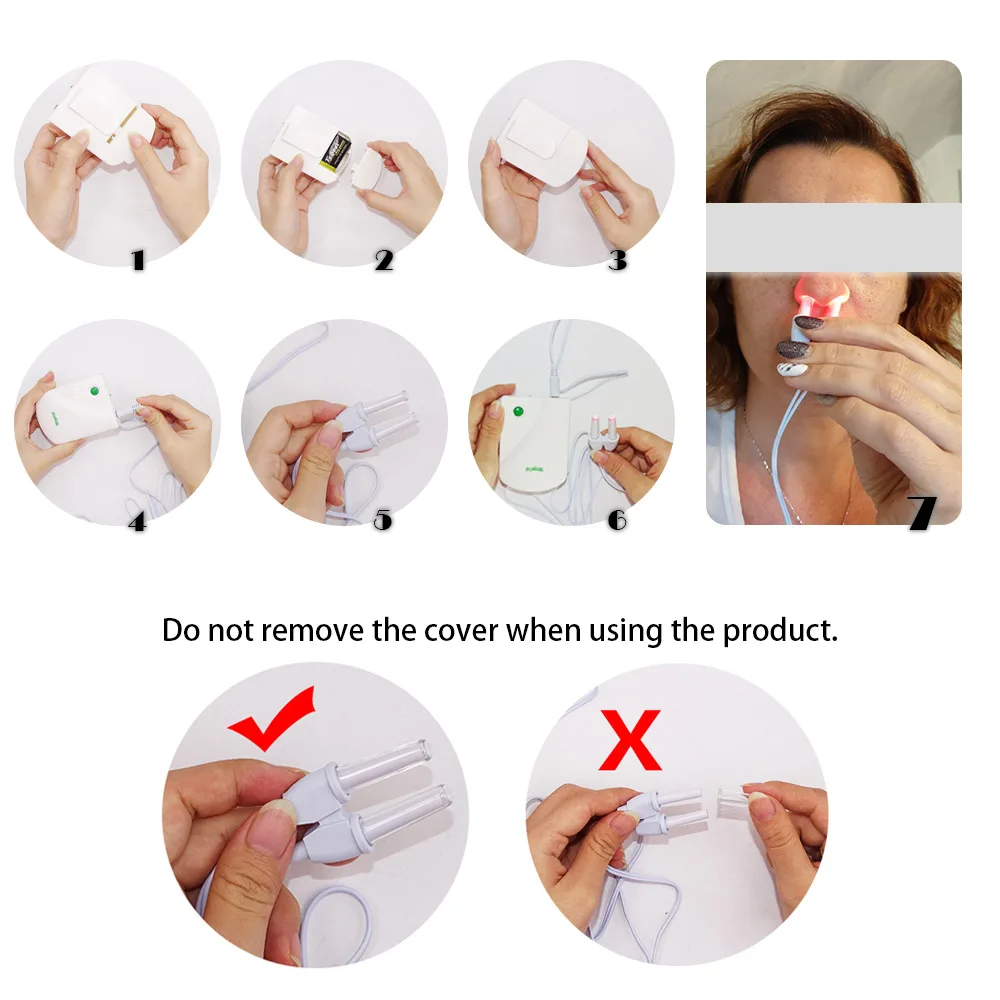 1

2

3

4

5

6

7

Do not remove the cover when using the product.

X