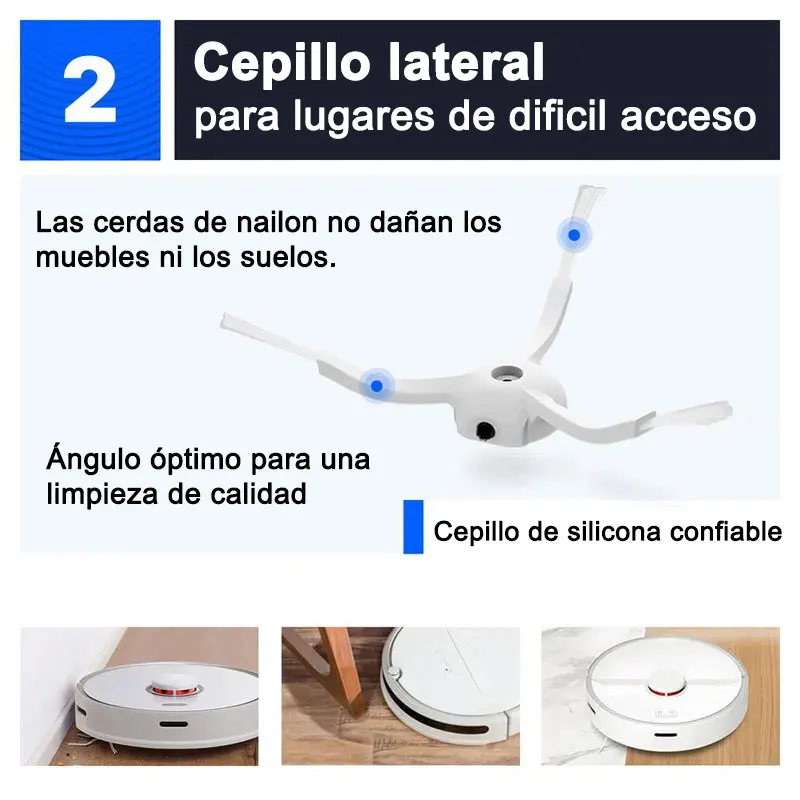 2

Cepillo lateral
para lugares de dificil acceso

Las cerdas de nailon no dañan los muebles ni los suelos.

Ángulo óptimo para una limpieza de calidad

Cepillo de silicona confiable