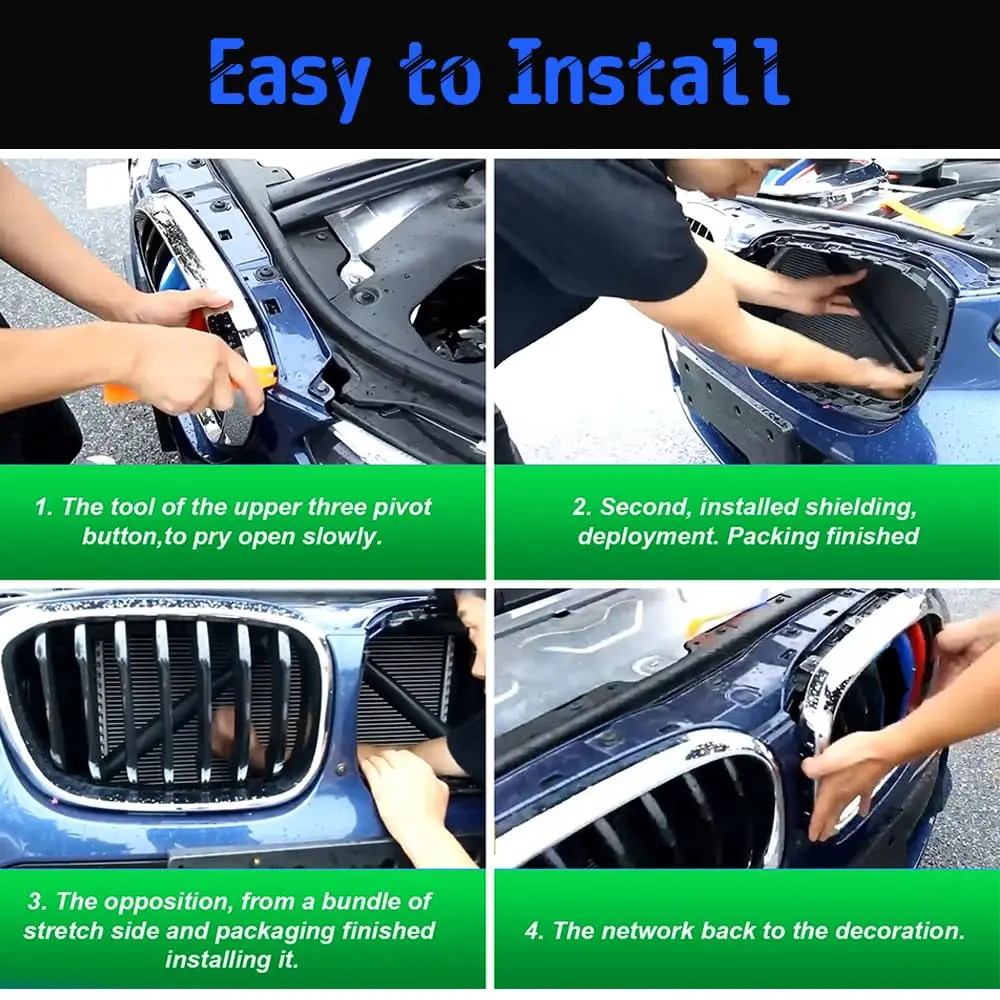 Easy to Install

1. The tool of the upper three pivot button,to pry open slowly.

2. Second, installed shielding, deployment. Packing finished

3. The opposition, from a bundle of stretch side and packaging finished installing it.

4. The network back to the decoration.