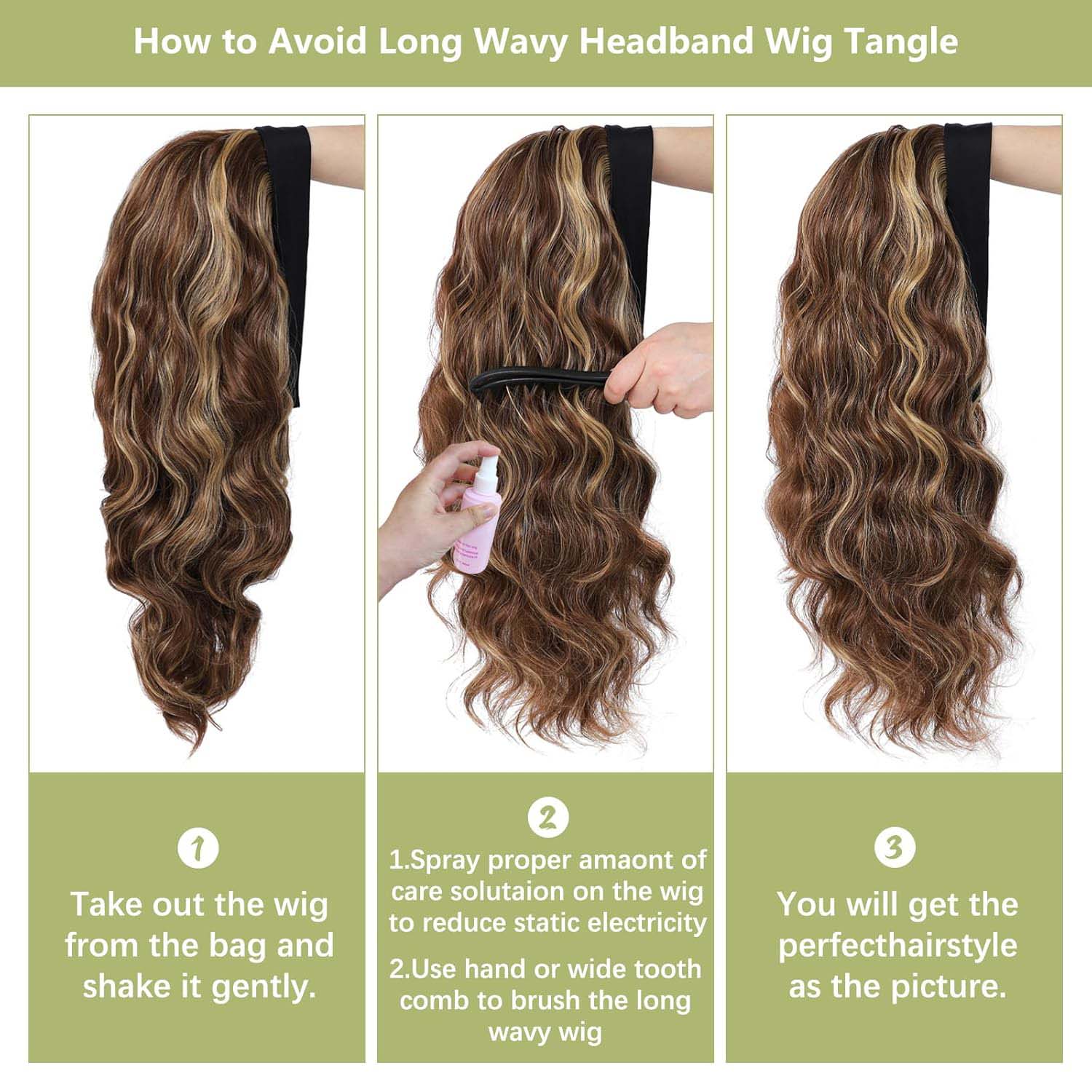 How to Avoid Long Wavy Headband Wig Tangle

1

Take out the wig from the bag and shake it gently.

2

1.Spray proper amaont of care solutaion on the wig to reduce static electricity

2.Use hand or wide tooth comb to brush the long wavy wig

3

You will get the perfecthairstyle as the picture.