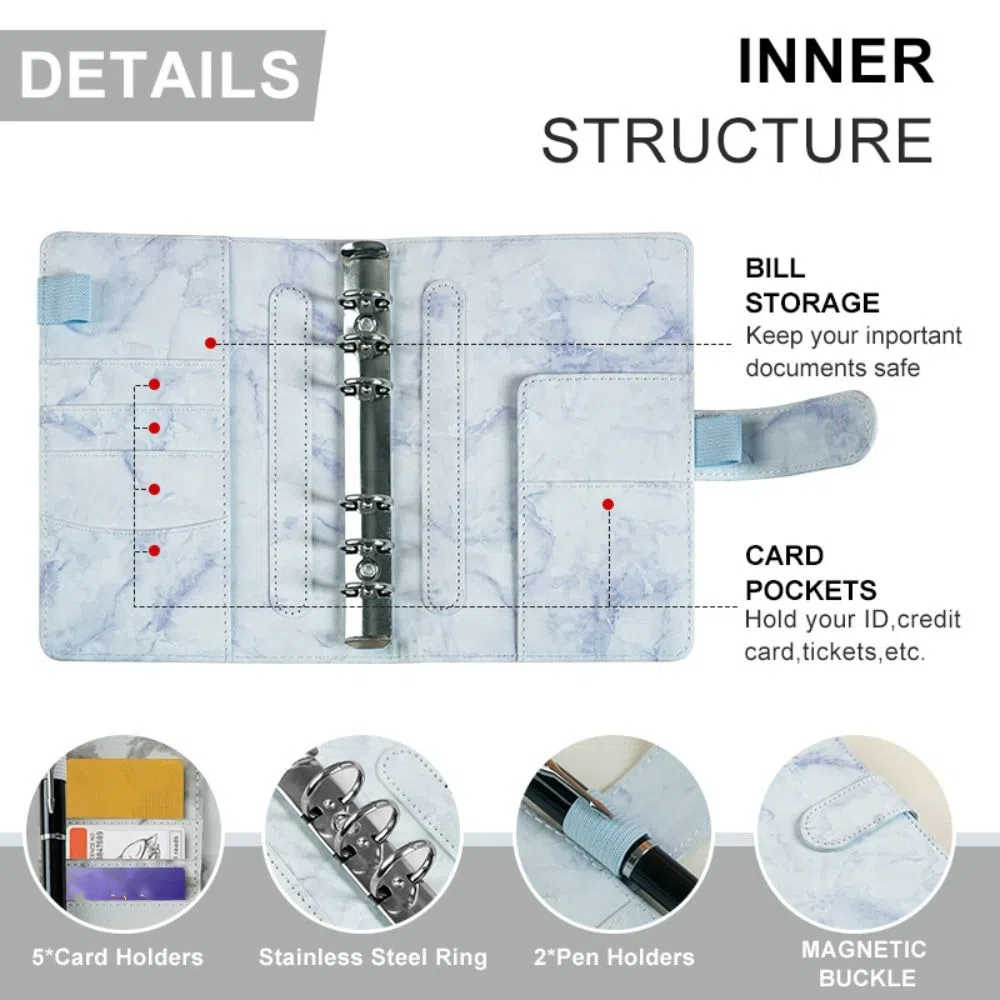 DETAILS

INNER STRUCTURE

BILL STORAGE
Keep your inportant documents safe

CARD POCKETS
Hold your ID,credit card,tickets,etc.

5*Card Holders

Stainless Steel Ring

2*Pen Holders

MAGNETIC BUCKLE