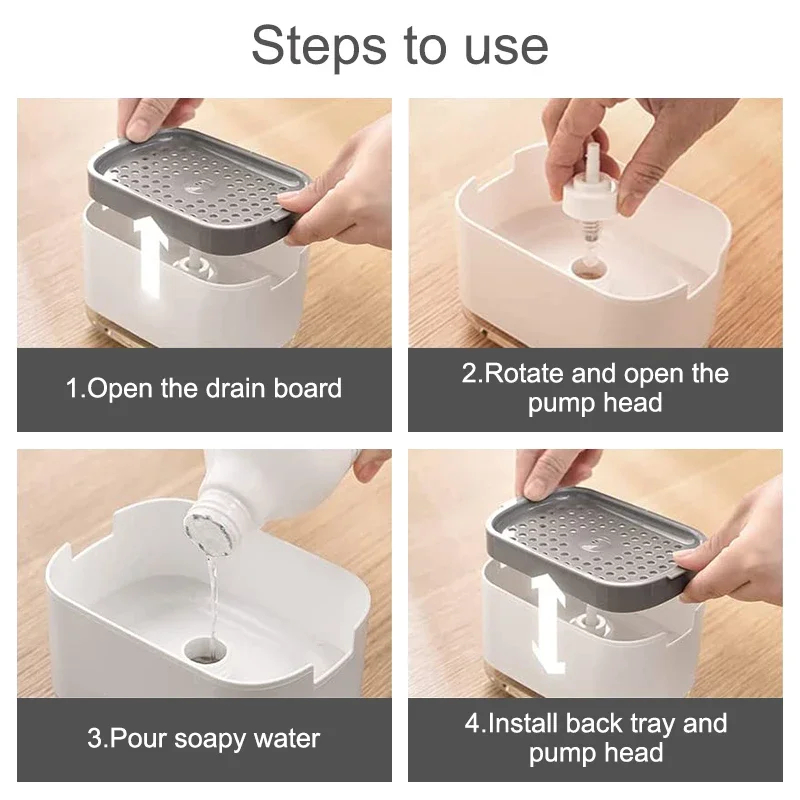 Steps to use

1.Open the drain board

2.Rotate and open the pump head

3.Pour soapy water

4.Install back tray and pump head