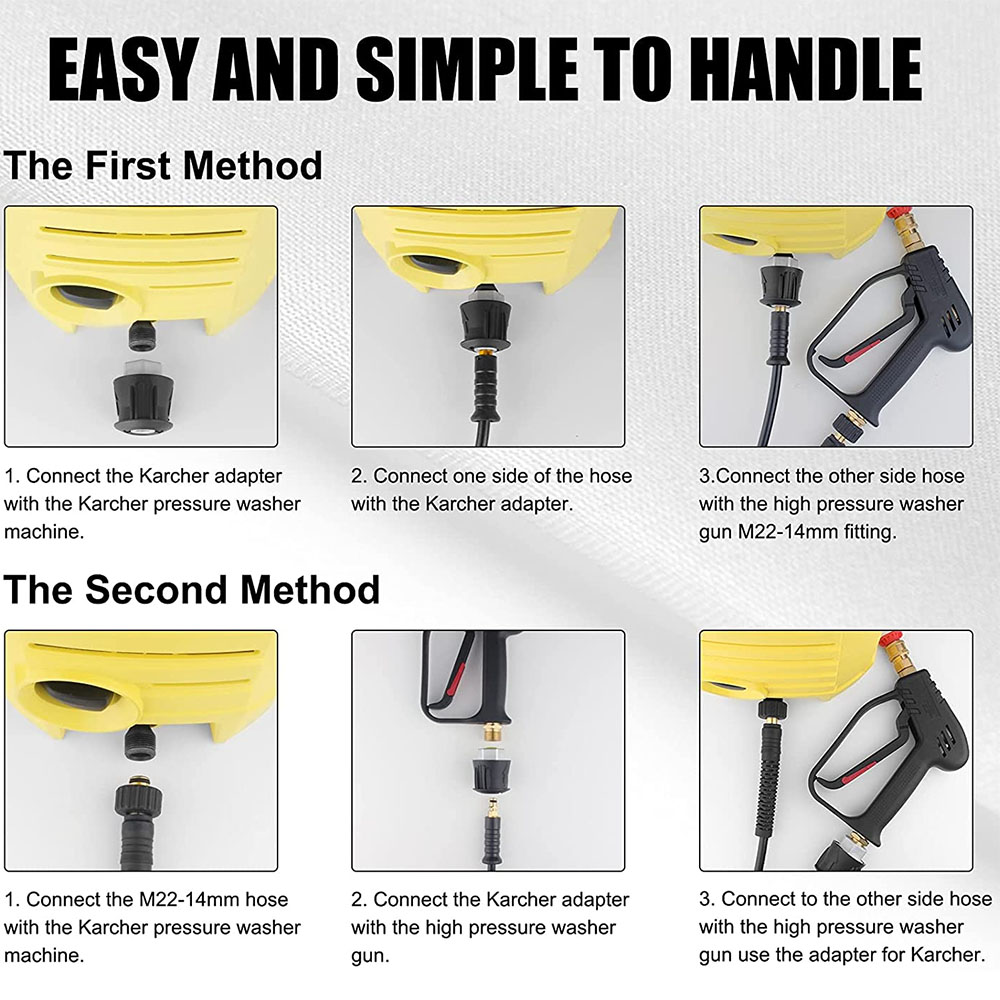 EASY AND SIMPLE TO HANDLE

The First Method

1. Connect the Karcher adapter with the Karcher pressure washer machine.

2. Connect one side of the hose with the Karcher adapter.

3.Connect the other side hose with the high pressure washer gun M22-14mm fitting.

The Second Method

1. Connect the M22-14mm hose with the Karcher pressure washer machine.

2. Connect the Karcher adapter with the high pressure washer gun.

3. Connect to the other side hose with the high pressure washer gun use the adapter for Karcher.