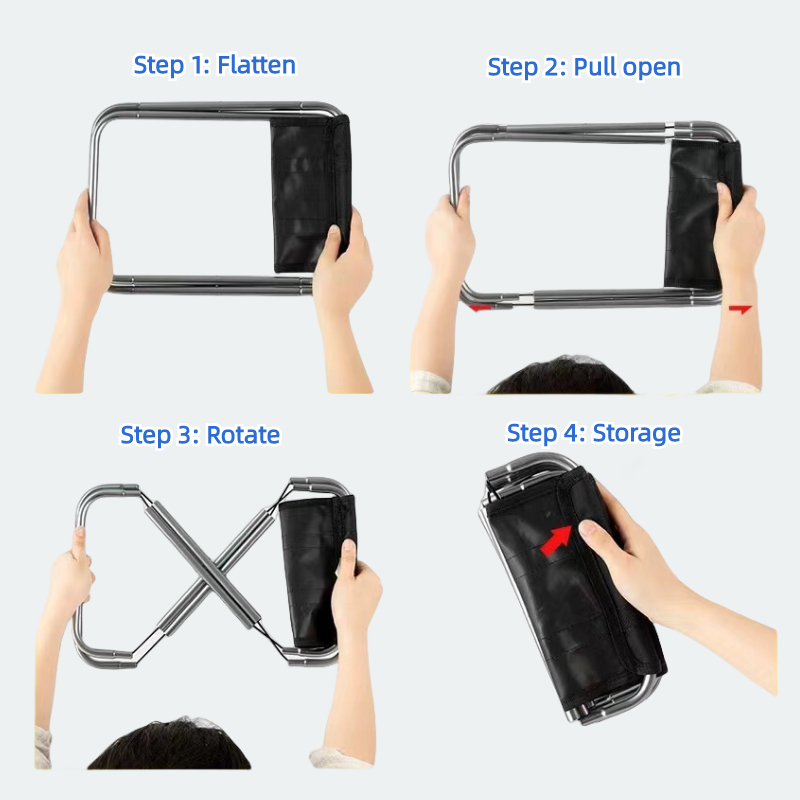 Step 1: Flatten

Step 2: Pull open

Step 3: Rotate

Step 4: Storage