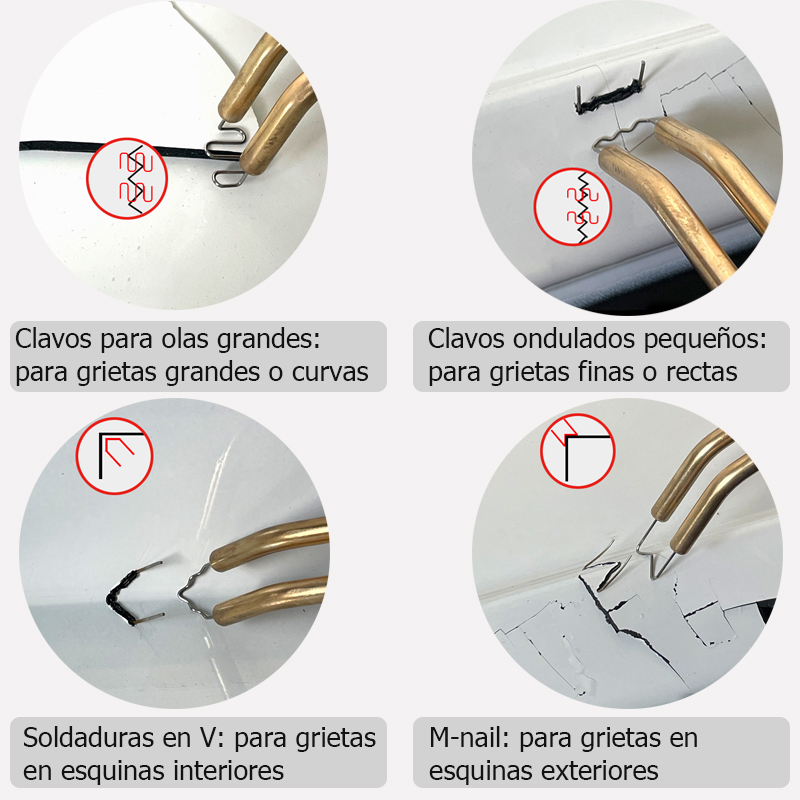 Clavos para olas grandes: para grietas grandes o curvas

Clavos ondulados pequeños: para grietas finas o rectas

Soldaduras en V: para grietas en esquinas interiores

M-nail: para grietas en esquinas exteriores