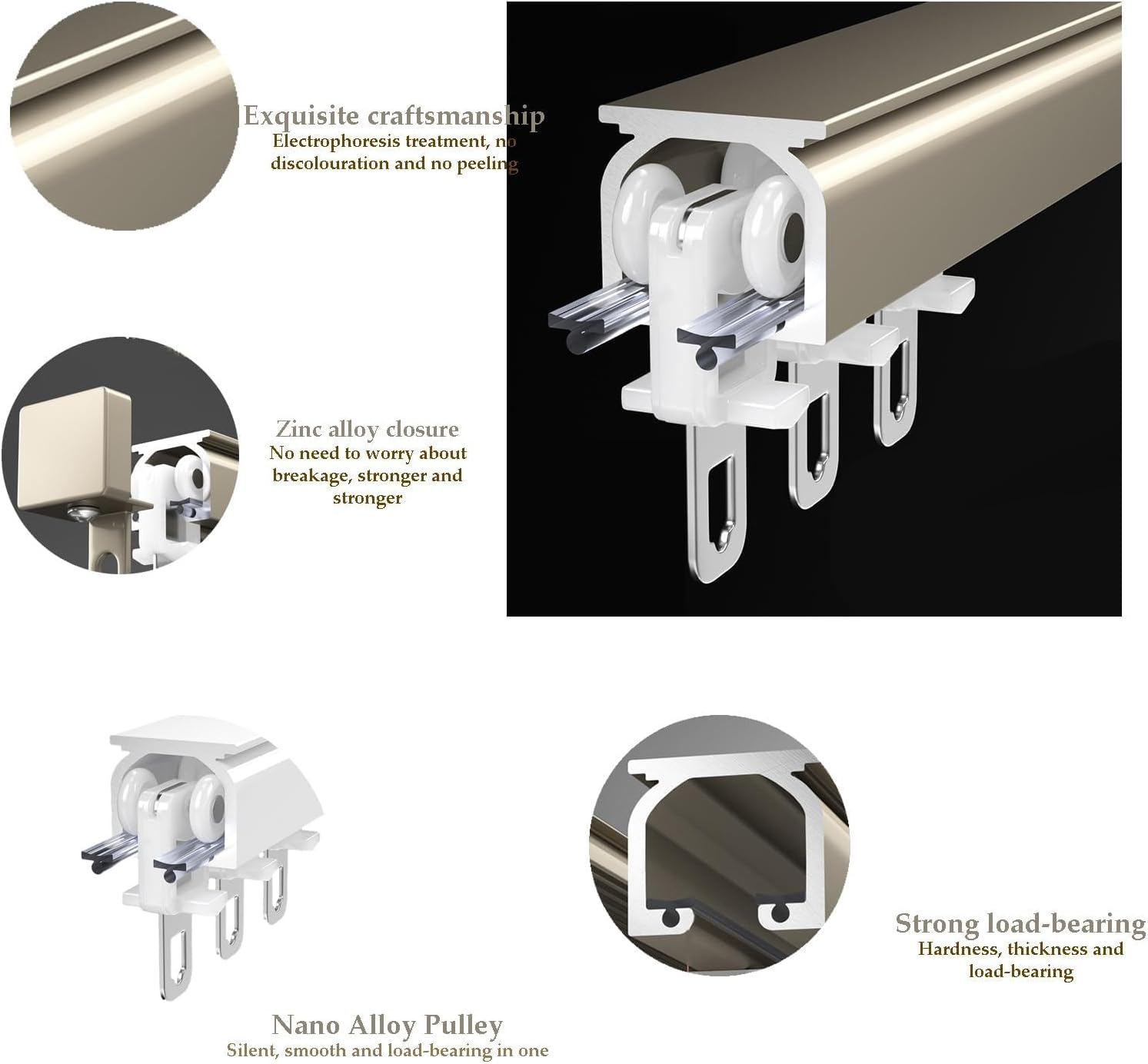 Exquisite craftsmanship
Electrophoresis treatment, no discolouration and no peeling

Zinc alloy closure
No need to worry about breakage, stronger and stronger

Nano Alloy Pulley
Silent, smooth and load-bearing in one

Strong load-bearing
Hardness, thickness and load-bearing