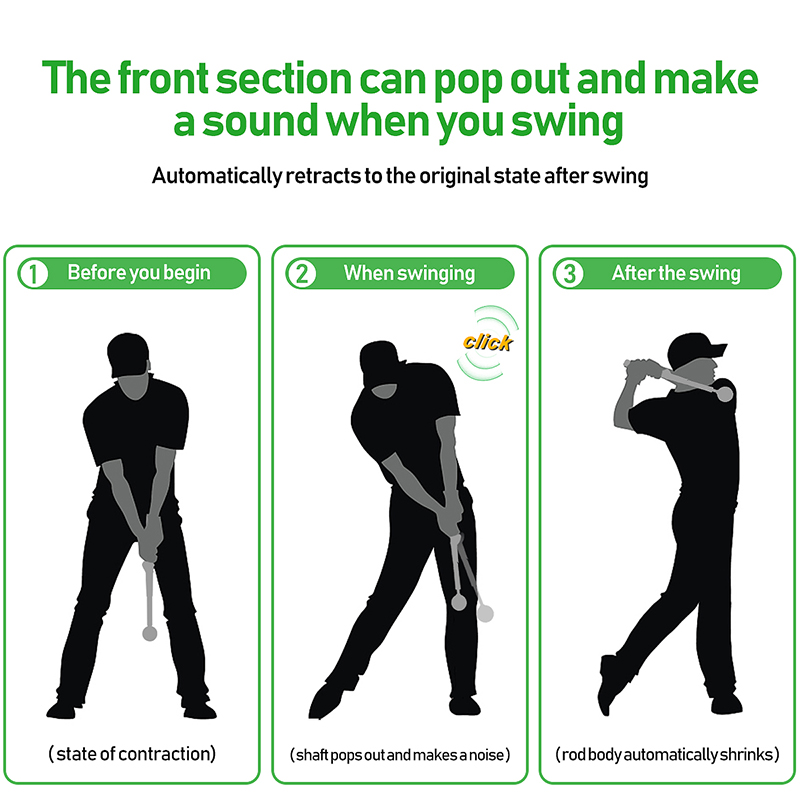 The front section can pop out and make a sound when you swing

Automatically retracts to the original state after swing

1 Before you begin

( state of contraction)

2 When swinging

click

( shaft pops out and makes a noise )

3 After the swing

( rod body automatically shrinks )