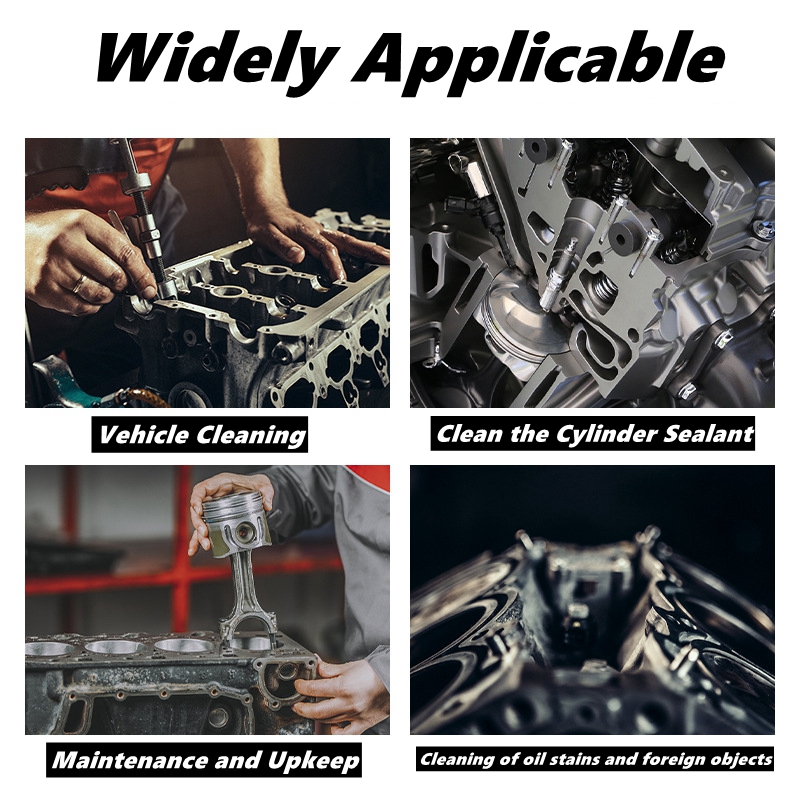 Widely Applicable

Vehicle Cleaning

Clean the Cylinder Sealant

Maintenance and Upkeep

Cleaning of oil stains and foreign objects