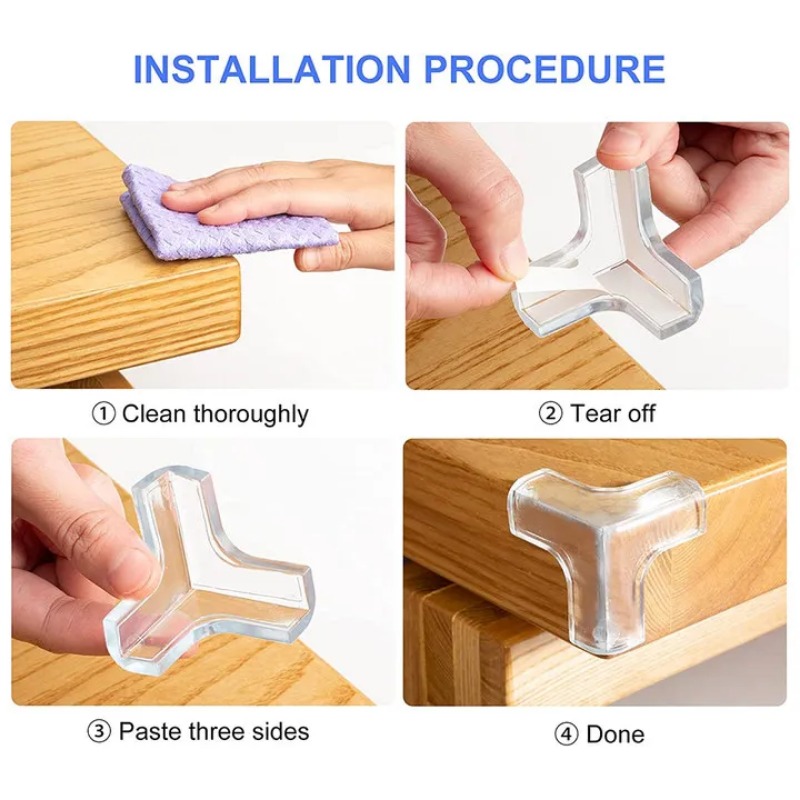 INSTALLATION PROCEDURE

① Clean thoroughly

② Tear off

③ Paste three sides

④ Done