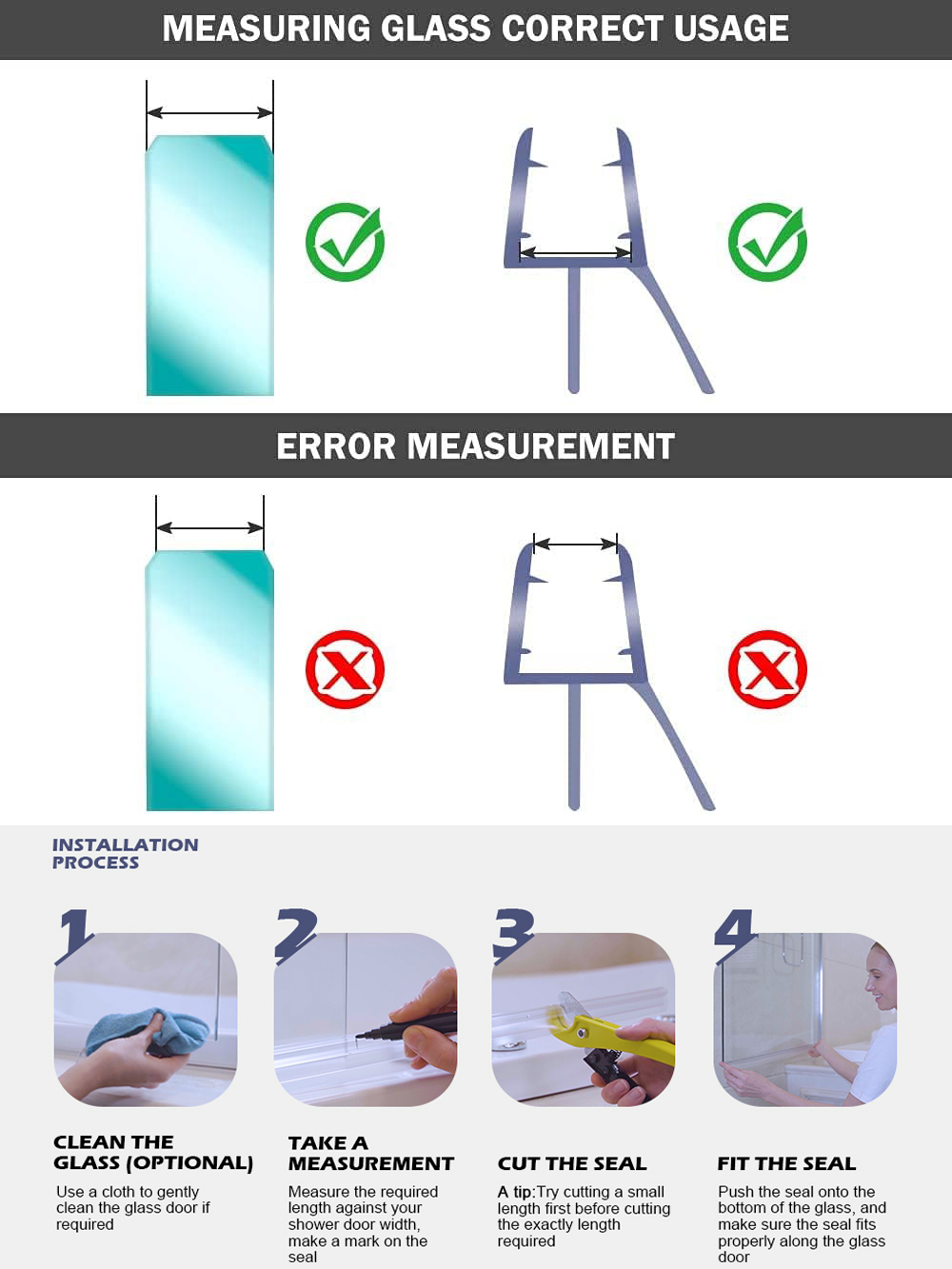 MEASURING GLASS CORRECT USAGE

ERROR MEASUREMENT

INSTALLATION PROCESS

1

CLEAN THE GLASS (OPTIONAL)

Use a cloth to gently clean the glass door if required

2

TAKE A MEASUREMENT

Measure the required length against your shower door width, make a mark on the seal

3

CUT THE SEAL

A tip:Try cutting a small length first before cutting the exactly length required

4

FIT THE SEAL

Push the seal onto the bottom of the glass, and make sure the seal fits properly along the glass door