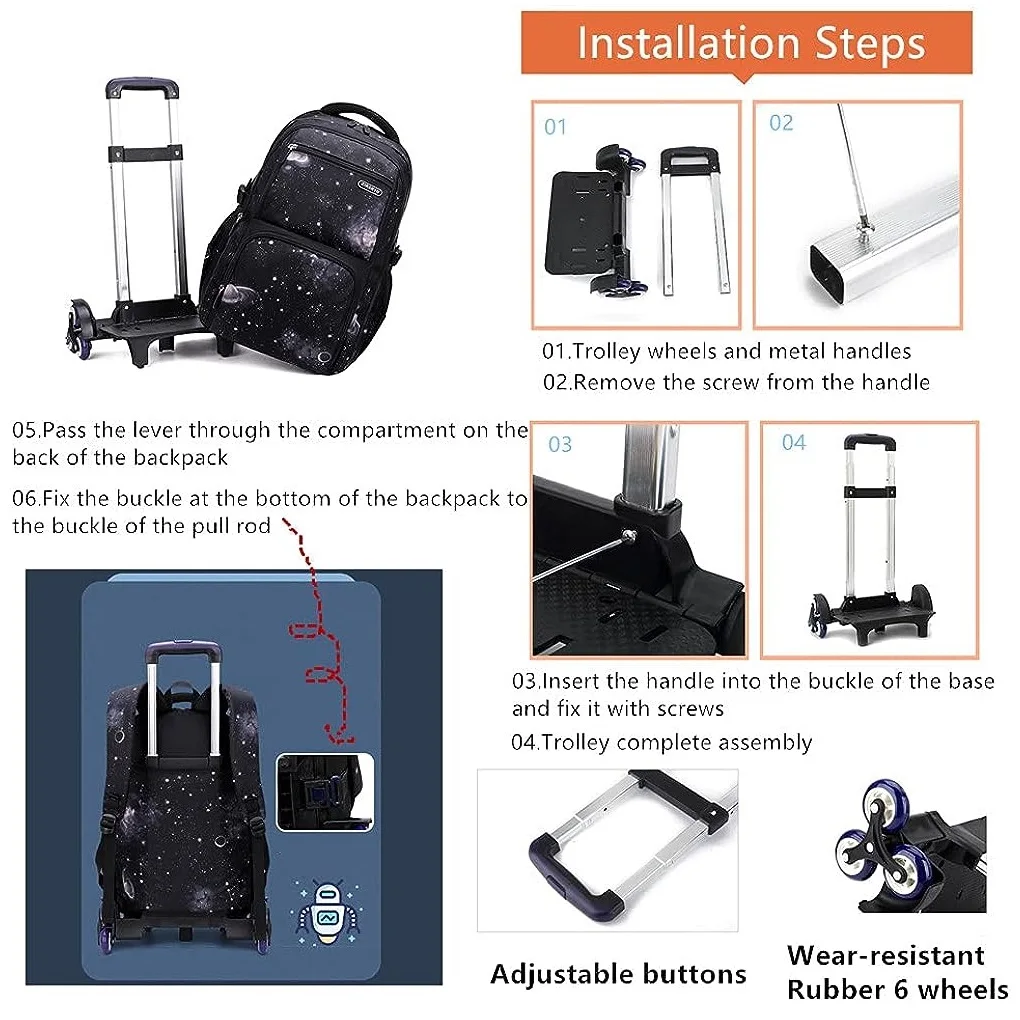 Installation Steps

01

02

01.Trolley wheels and metal handles
02.Remove the screw from the handle

05.Pass the lever through the compartment on the back of the backpack

06.Fix the buckle at the bottom of the backpack to the buckle of the pull rod

03

04

03.Insert the handle into the buckle of the base and fix it with screws

04.Trolley complete assembly

Adjustable buttons

Wear-resistant Rubber 6 wheels