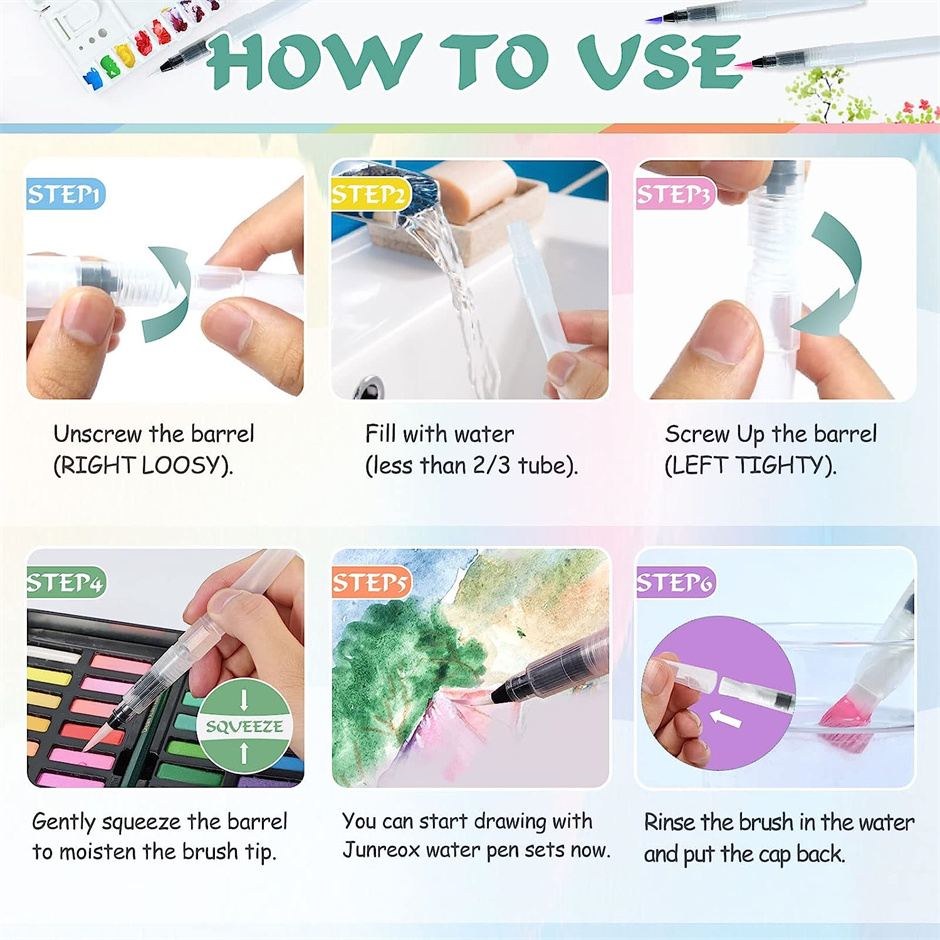 HOW TO USE

STEP1

Unscrew the barrel (RIGHT LOOSY).

STEP2

Fill with water (less than 2/3 tube).

STEP3

Screw Up the barrel (LEFT TIGHTY).

STEP4

SQUEEZE

Gently squeeze the barrel to moisten the brush tip.

STEP5

You can start drawing with Junreox water pen sets now.

STEP6

Rinse the brush in the water and put the cap back.