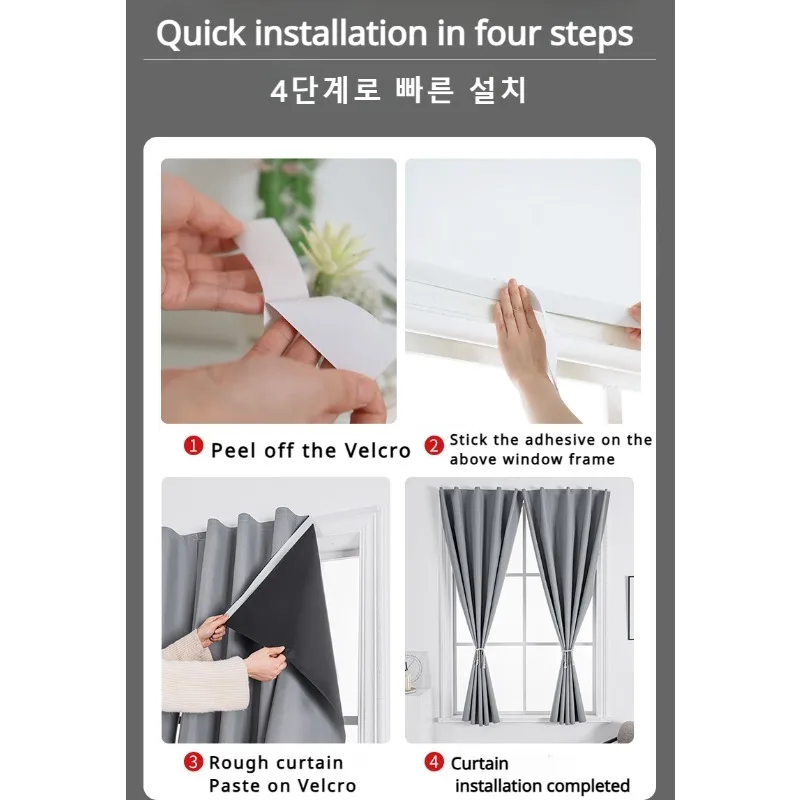 Quick installation in four steps

4단계로 빠른 설치

1 Peel off the Velcro

2 Stick the adhesive on the above window frame

3 Rough curtain Paste on Velcro

4 Curtain installation completed