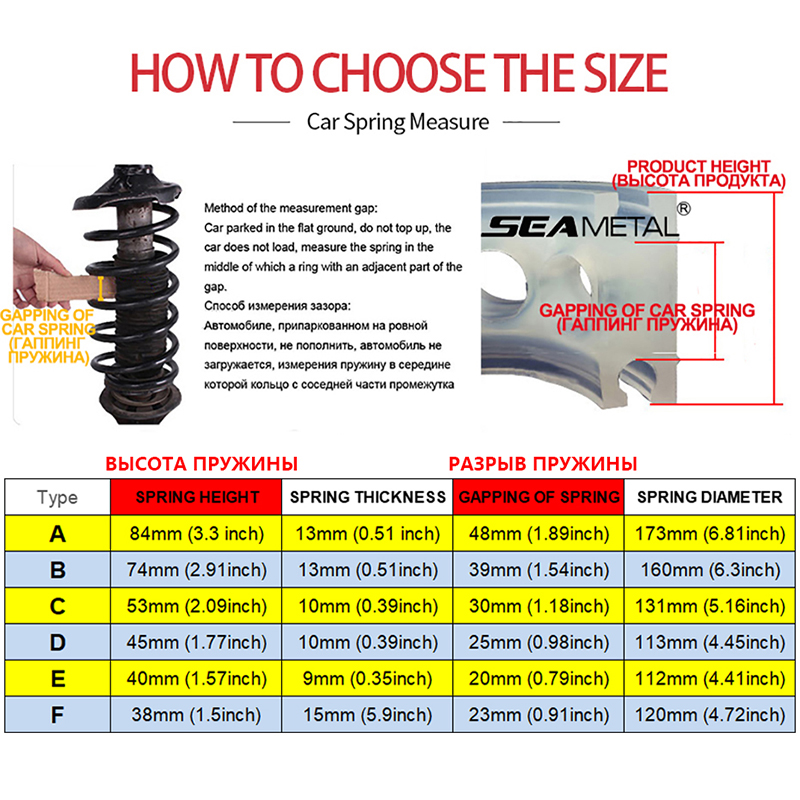 HOW TO CHOOSE THE SIZE

Car Spring Measure

GAPPING OF CAR SPRING (ГАППИНГ ПРУЖИНА)

Method of the measurement gap:
Car parked in the flat ground, do not top up, the car does not load, measure the spring in the middle of which a ring with an adjacent part of the gap.
Способ измерения зазора:
Автомобиле, припаркованном на ровной поверхности, не пополнить, автомобиль не загружается, измерения пружину в середине которой кольцо с соседней части промежутка

PRODUCT HEIGHT (ВЫСОТА ПРОДУКТА)

SEAMETAL®

GAPPING OF CAR SPRING (ГАППИНГ ПРУЖИНА)

ВЫСОТА ПРУЖИНЫ

РАЗРЫВ ПРУЖИНЫ

| Type | SPRING HEIGHT | SPRING THICKNESS | GAPPING OF SPRING | SPRING DIAMETER |
|---|---|---|---|---|
| A | 84mm (3.3 inch) | 13mm (0.51 inch) | 48mm (1.89inch) | 173mm (6.81inch) |
| B | 74mm (2.91inch) | 13mm (0.51inch) | 39mm (1.54inch) | 160mm (6.3inch) |
| C | 53mm (2.09inch) | 10mm (0.39inch) | 30mm (1.18inch) | 131mm (5.16inch) |
| D | 45mm (1.77inch) | 10mm (0.39inch) | 25mm (0.98inch) | 113mm (4.45inch) |
| E | 40mm (1.57inch) | 9mm (0.35inch) | 20mm (0.79inch) | 112mm (4.41inch) |
| F | 38mm (1.5inch) | 15mm (5.9inch) | 23mm (0.91inch) | 120mm (4.72inch) |