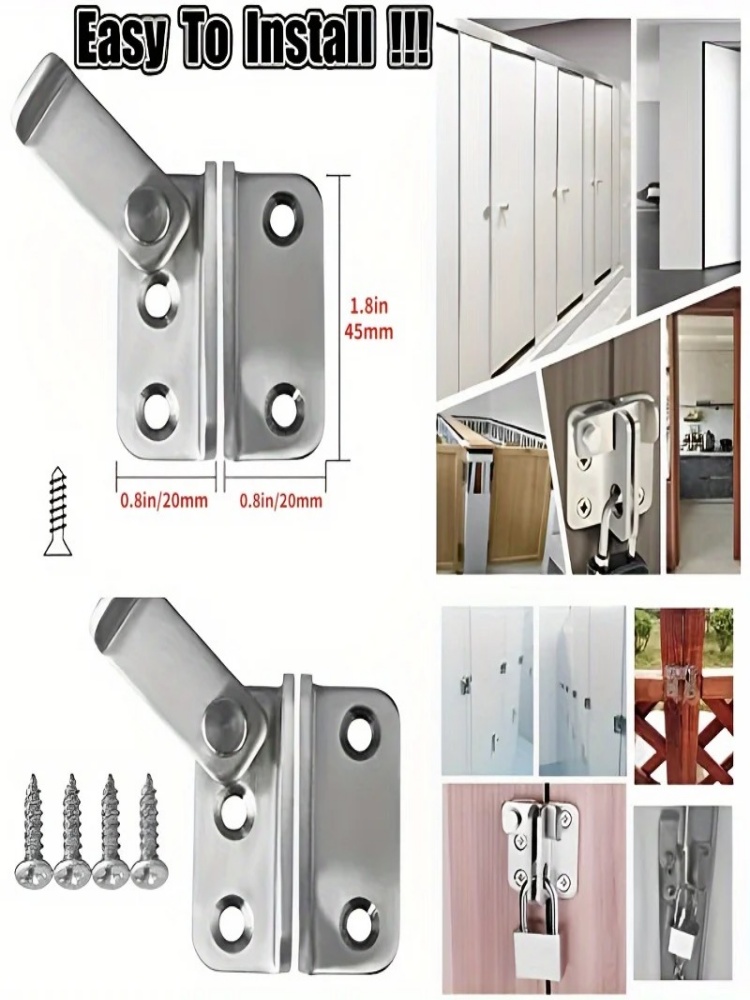 Easy To Install !!!

1.8in
45mm

0.8in/20mm
0.8in/20mm