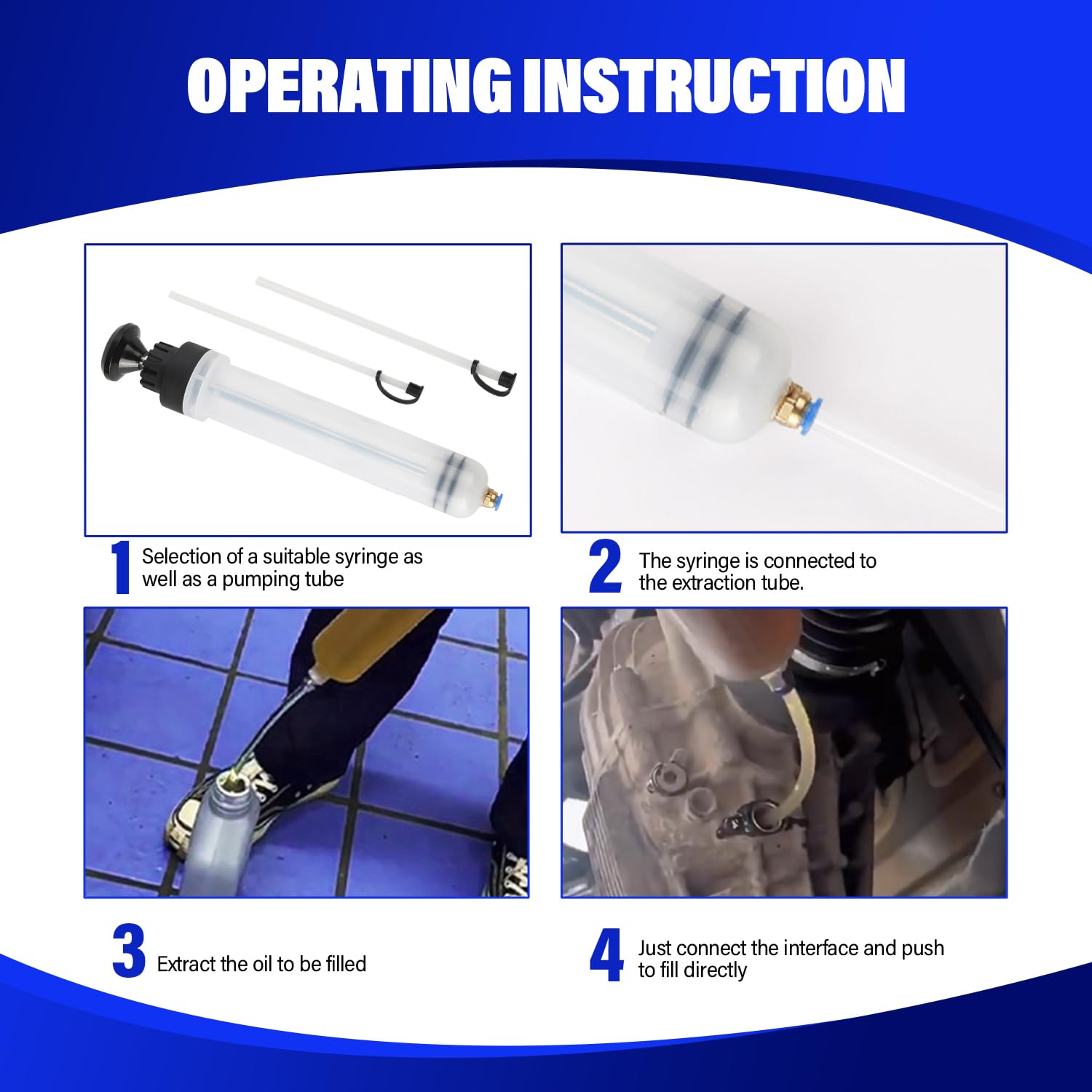 OPERATING INSTRUCTION

1 Selection of a suitable syringe as well as a pumping tube

2 The syringe is connected to the extraction tube.

3 Extract the oil to be filled

4 Just connect the interface and push to fill directly