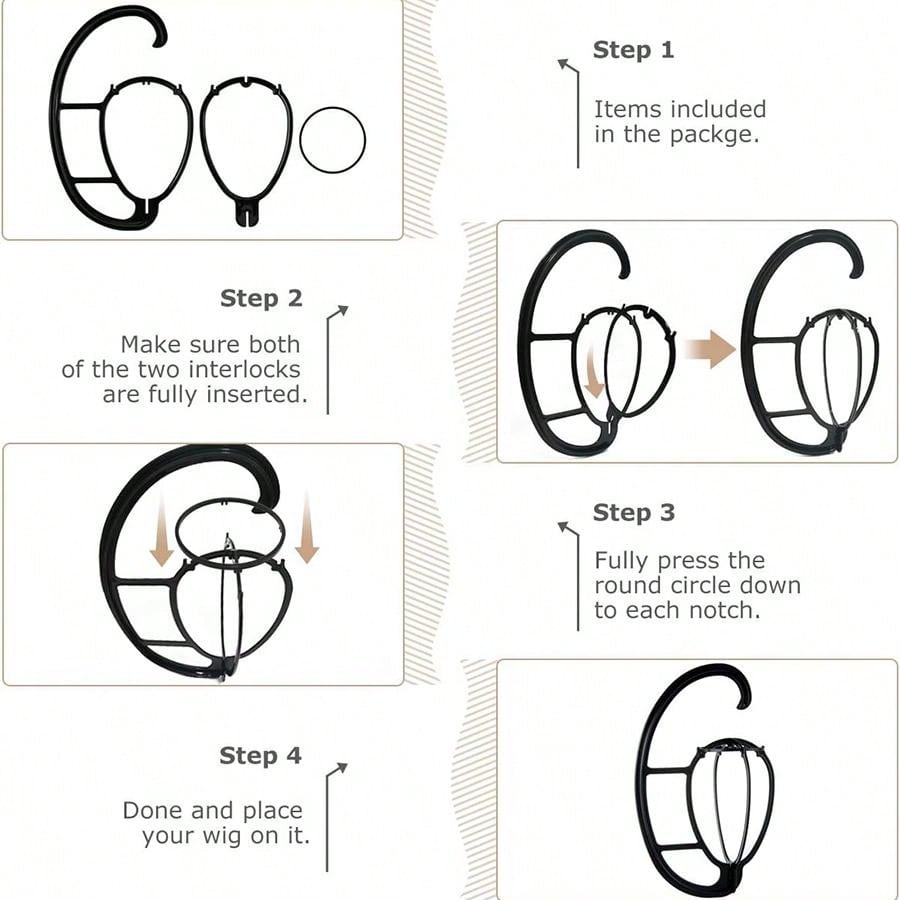 Step 1

Items included in the packge.

Step 2

Make sure both of the two interlocks are fully inserted.

Step 3

Fully press the round circle down to each notch.

Step 4

Done and place your wig on it.