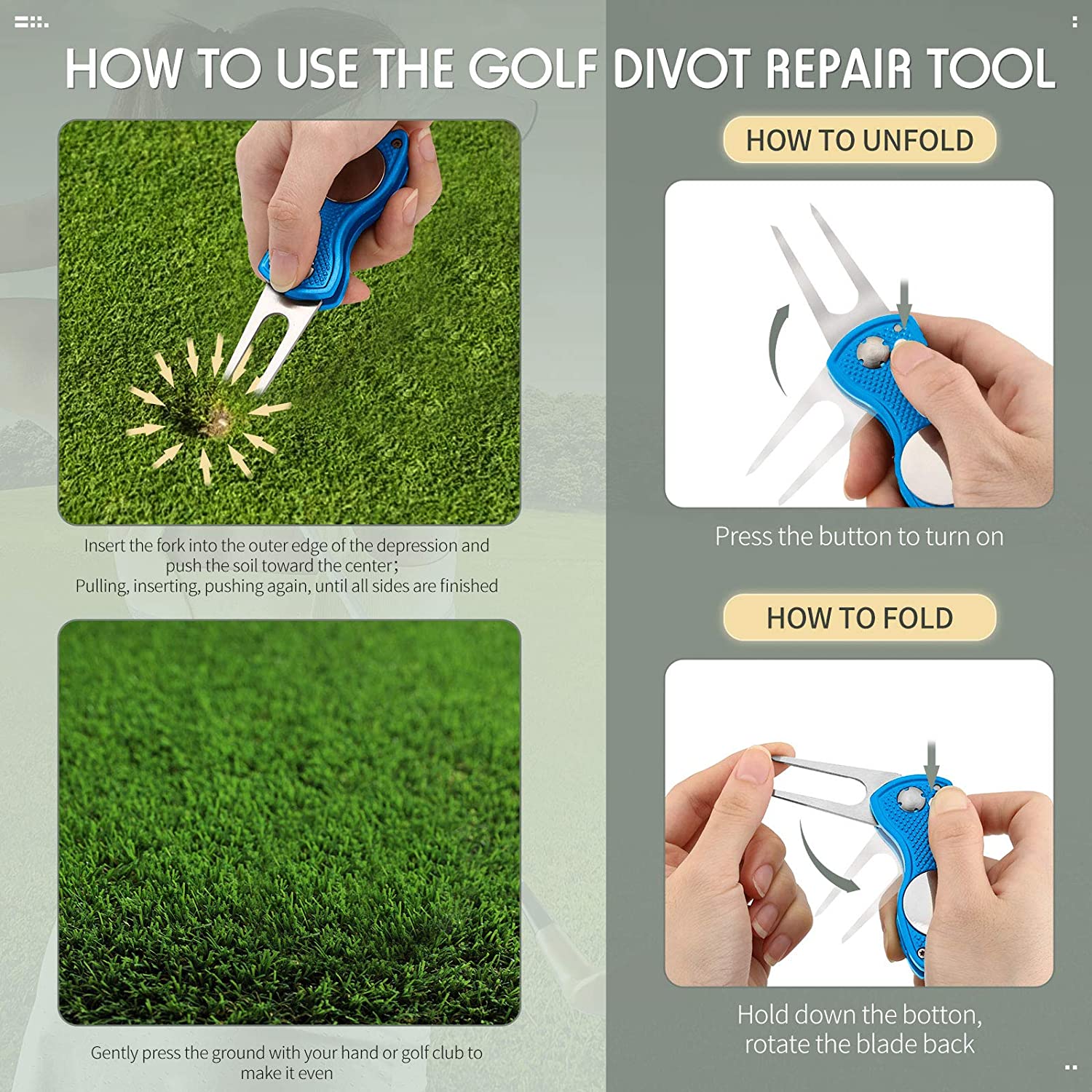 HOW TO USE THE GOLF DIVOT REPAIR TOOL

Insert the fork into the outer edge of the depression and push the soil toward the center;
Pulling, inserting, pushing again, until all sides are finished

Gently press the ground with your hand or golf club to make it even

HOW TO UNFOLD

Press the button to turn on

HOW TO FOLD

Hold down the botton, rotate the blade back