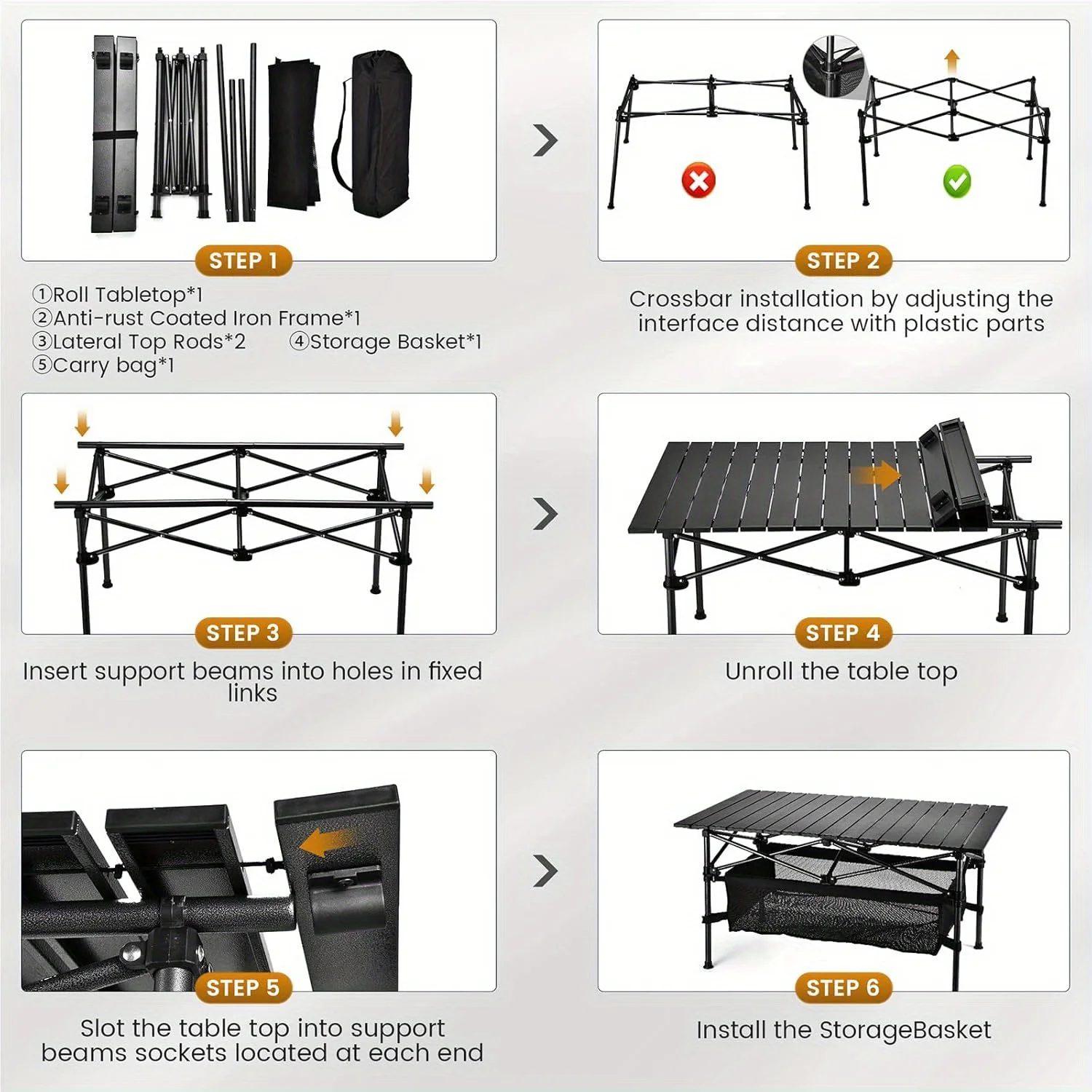 STEP 1

①Roll Tabletop*1
②Anti-rust Coated Iron Frame*1
③Lateral Top Rods*2 ④Storage Basket*1
⑤Carry bag*1

STEP 2

Crossbar installation by adjusting the interface distance with plastic parts

STEP 3

Insert support beams into holes in fixed links

STEP 4

Unroll the table top

STEP 5

Slot the table top into support beams sockets located at each end

STEP 6

Install the StorageBasket