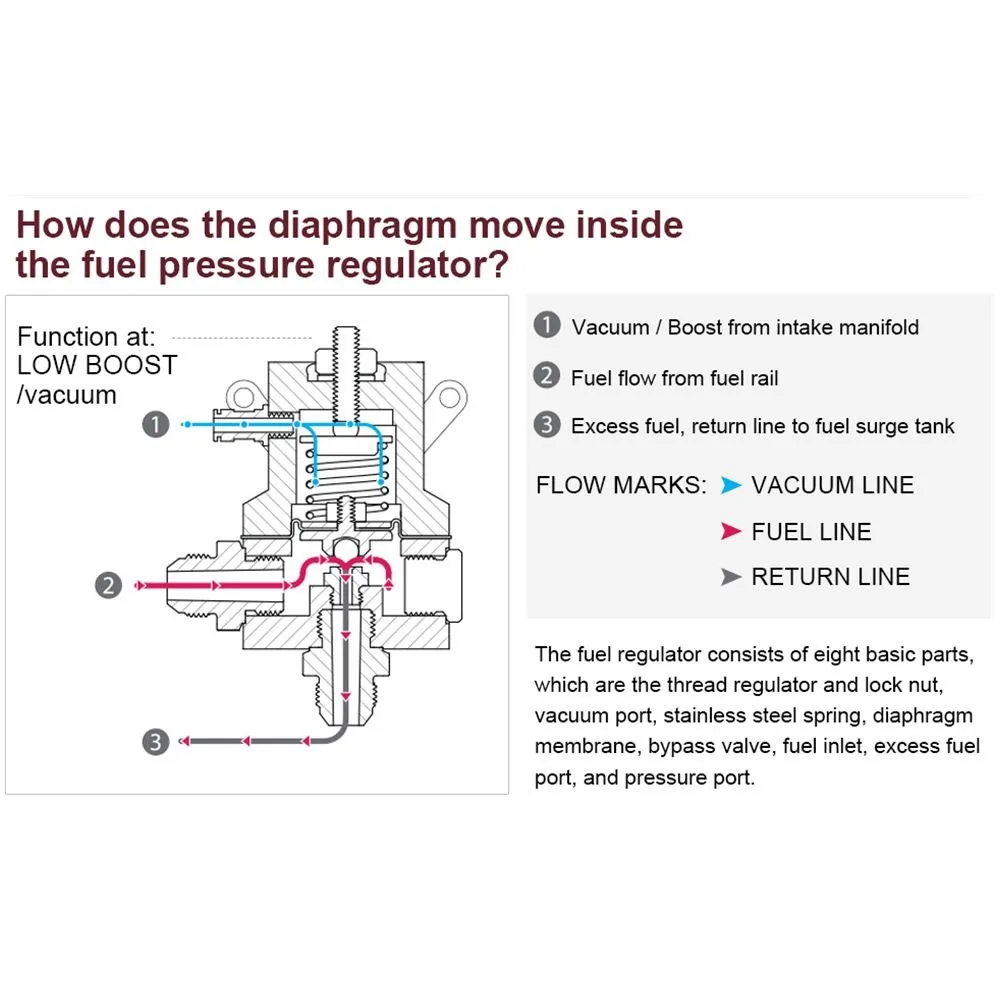 How does the diaphragm move inside the fuel pressure regulator?

Function at:
LOW BOOST
/vacuum

1
2
3

1 Vacuum / Boost from intake manifold

2 Fuel flow from fuel rail

3 Excess fuel, return line to fuel surge tank

FLOW MARKS: VACUUM LINE
FUEL LINE
RETURN LINE

The fuel regulator consists of eight basic parts, which are the thread regulator and lock nut, vacuum port, stainless steel spring, diaphragm membrane, bypass valve, fuel inlet, excess fuel port, and pressure port.