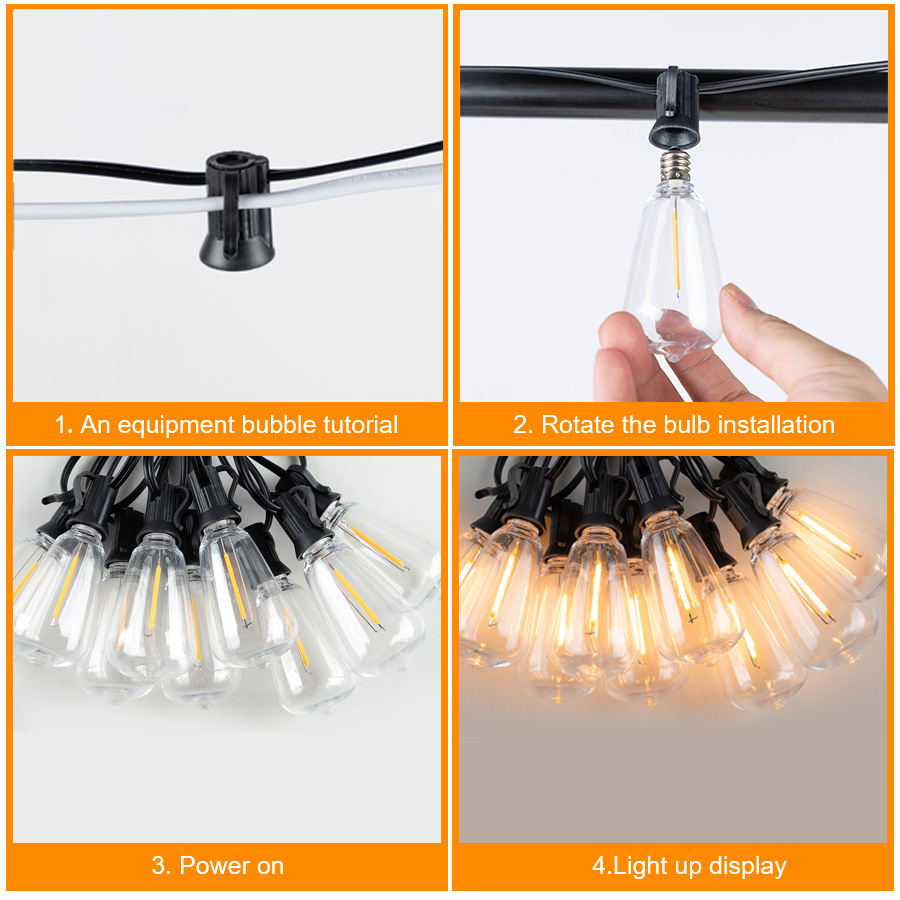 1. An equipment bubble tutorial

2. Rotate the bulb installation

3. Power on

4.Light up display