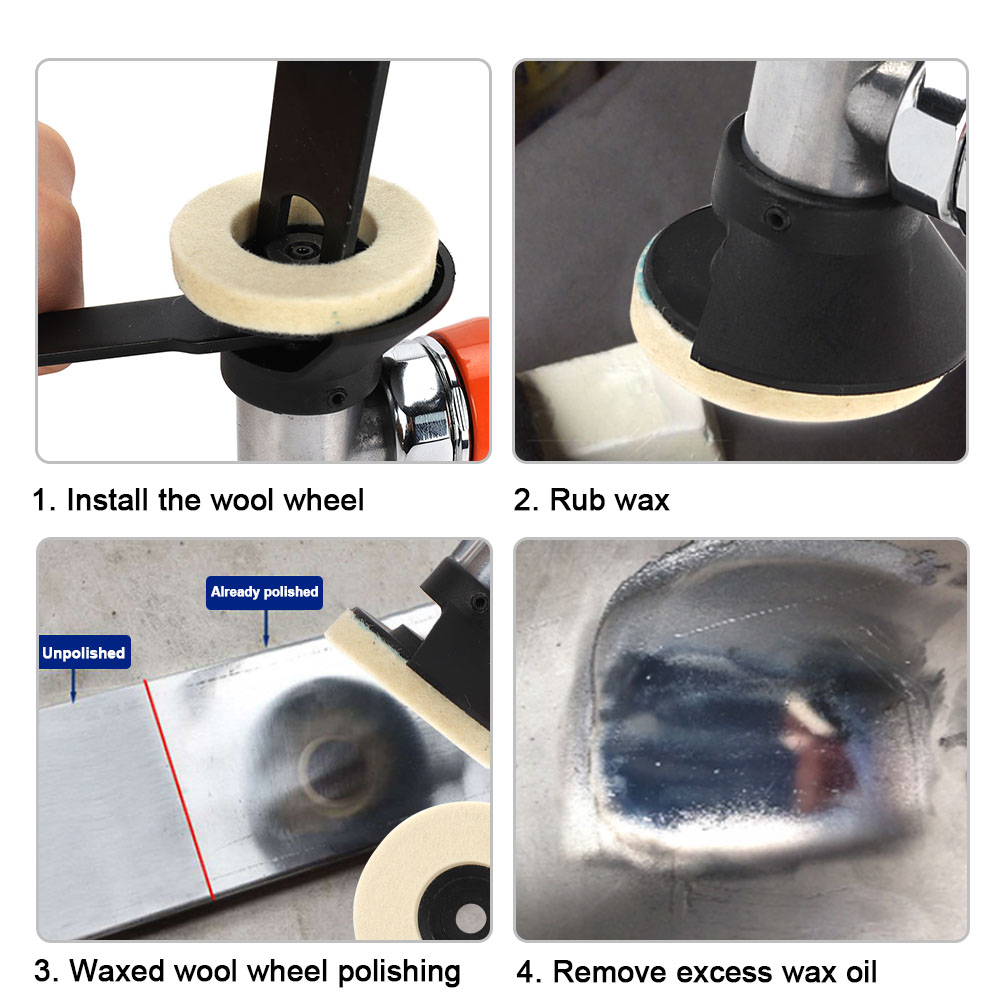 1. Install the wool wheel

2. Rub wax

Already polished

Unpolished

3. Waxed wool wheel polishing

4. Remove excess wax oil