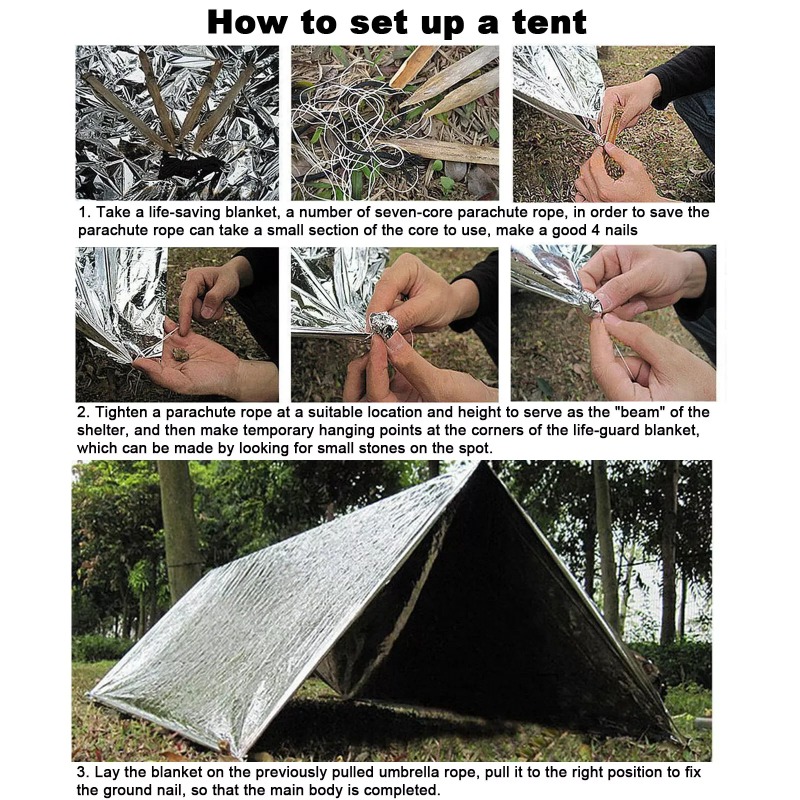 How to set up a tent

1. Take a life-saving blanket, a number of seven-core parachute rope, in order to save the parachute rope can take a small section of the core to use, make a good 4 nails

2. Tighten a parachute rope at a suitable location and height to serve as the "beam" of the shelter, and then make temporary hanging points at the corners of the life-guard blanket, which can be made by looking for small stones on the spot.

3. Lay the blanket on the previously pulled umbrella rope, pull it to the right position to fix the ground nail, so that the main body is completed.