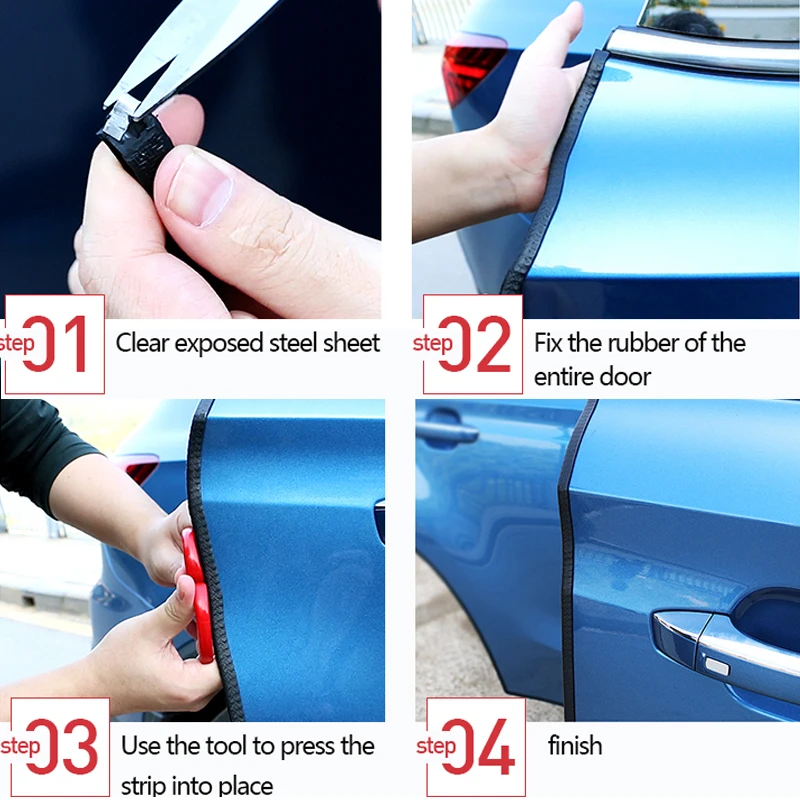 step 01 Clear exposed steel sheet

step 02 Fix the rubber of the entire door

step 03 Use the tool to press the strip into place

step 04 finish