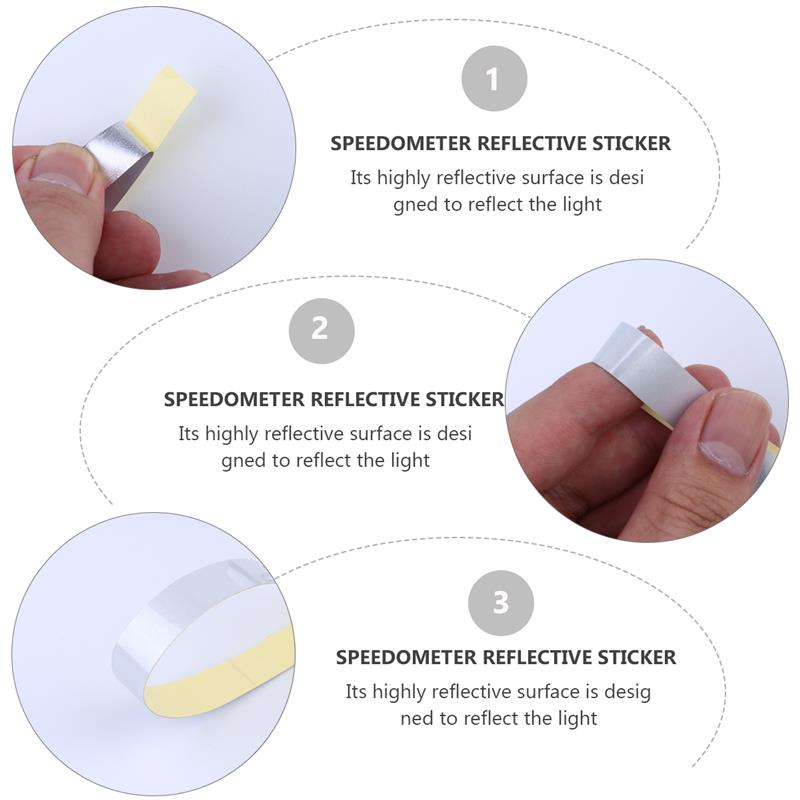 1

SPEEDOMETER REFLECTIVE STICKER

Its highly reflective surface is desi gned to reflect the light

2

SPEEDOMETER REFLECTIVE STICKER

Its highly reflective surface is desi gned to reflect the light

3

SPEEDOMETER REFLECTIVE STICKER

Its highly reflective surface is desig ned to reflect the light